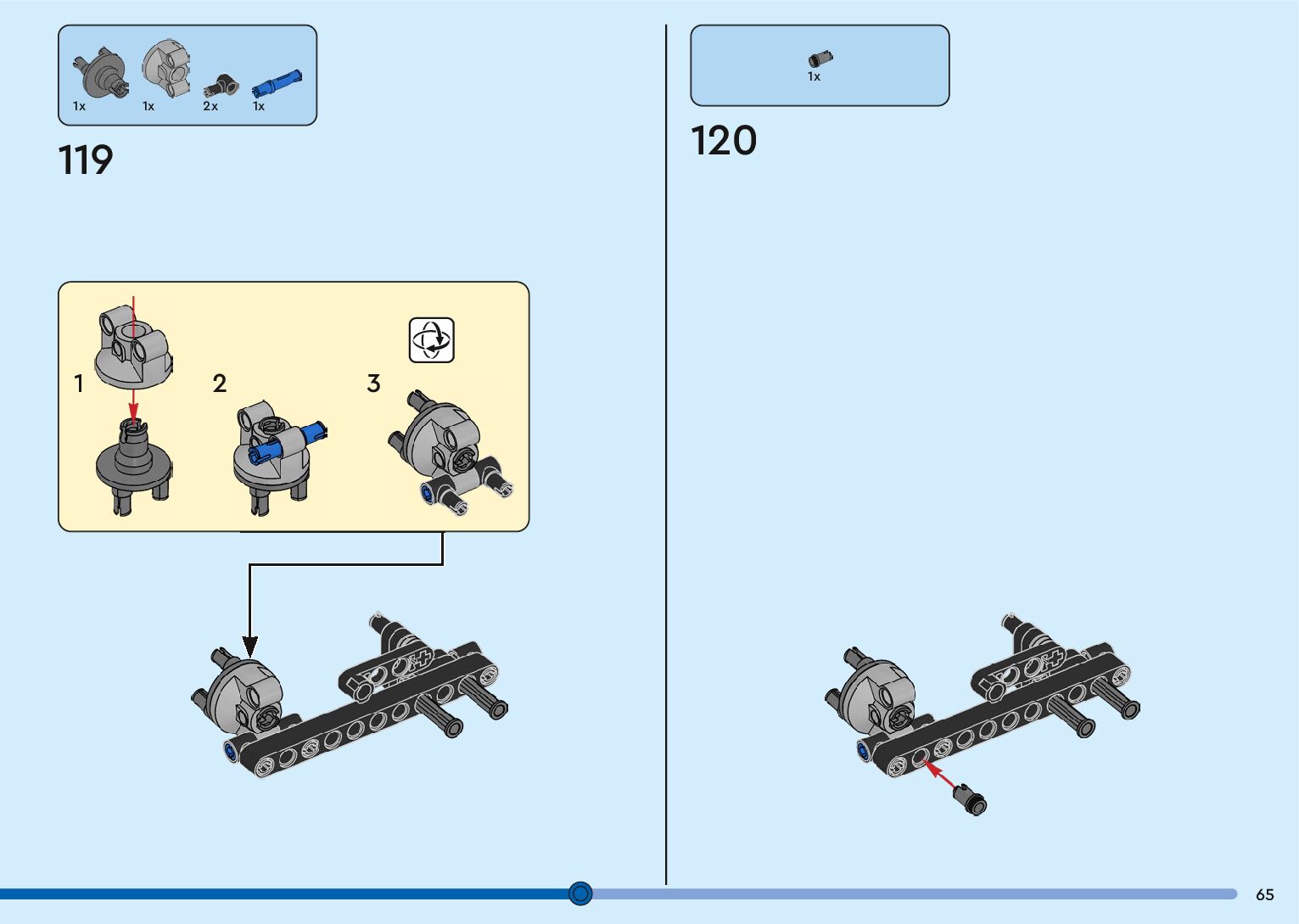 1x 1x 2x 1x

119

1

2

3

1x

120

65