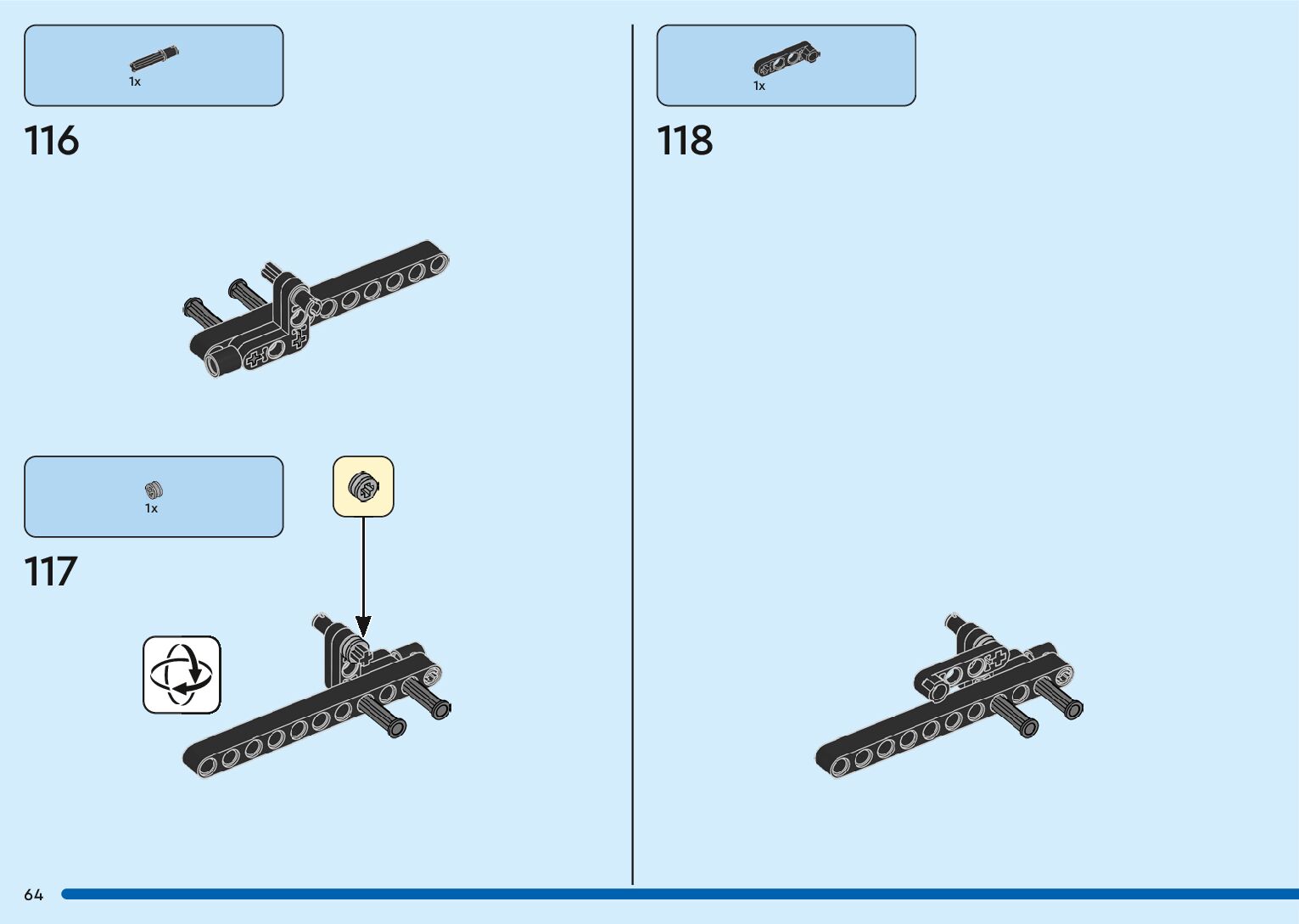 1x

116

1x

117

1x

118

64