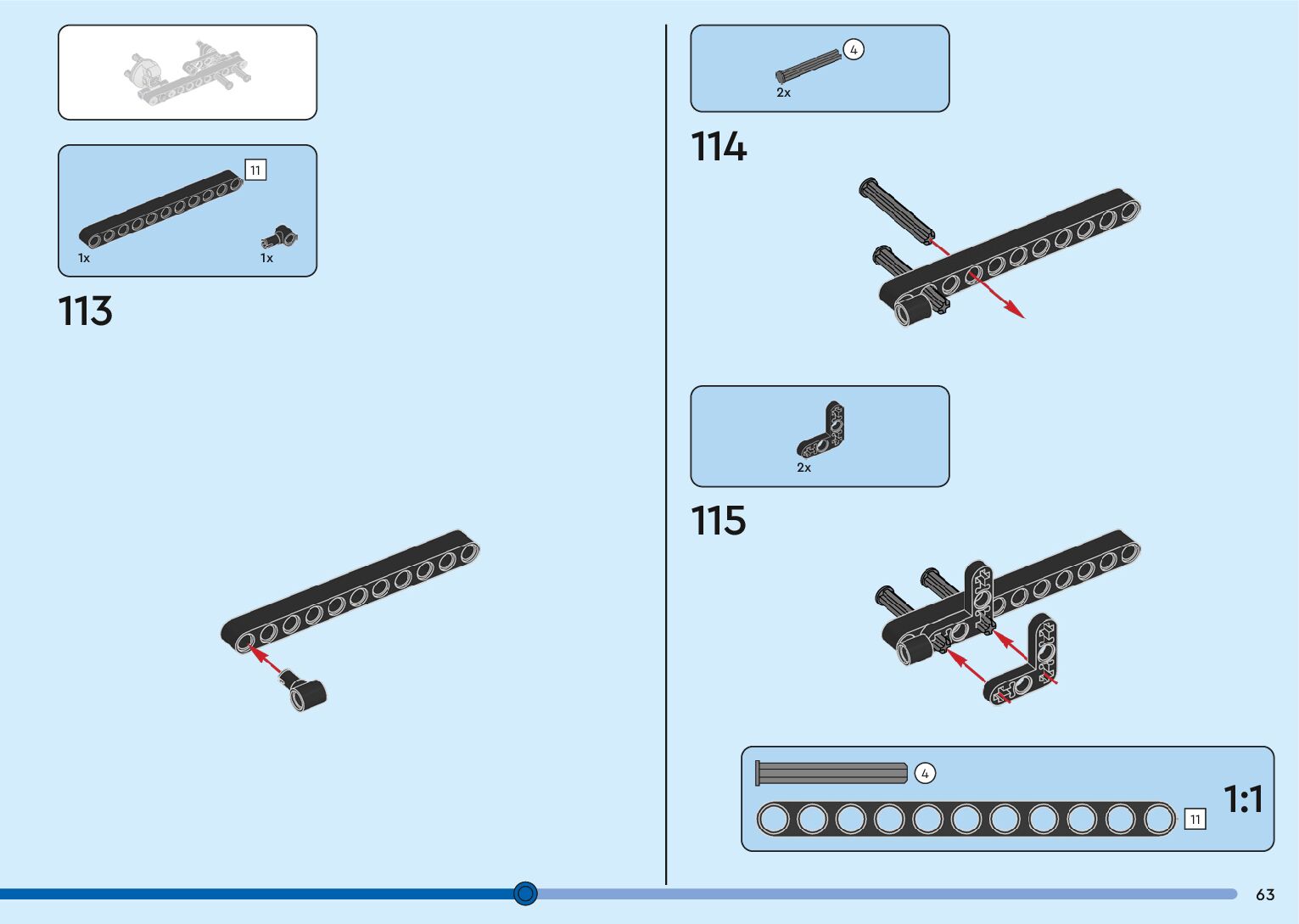 11
1x
1x
113

4
2x
114

2x
115

4
11
1:1

63