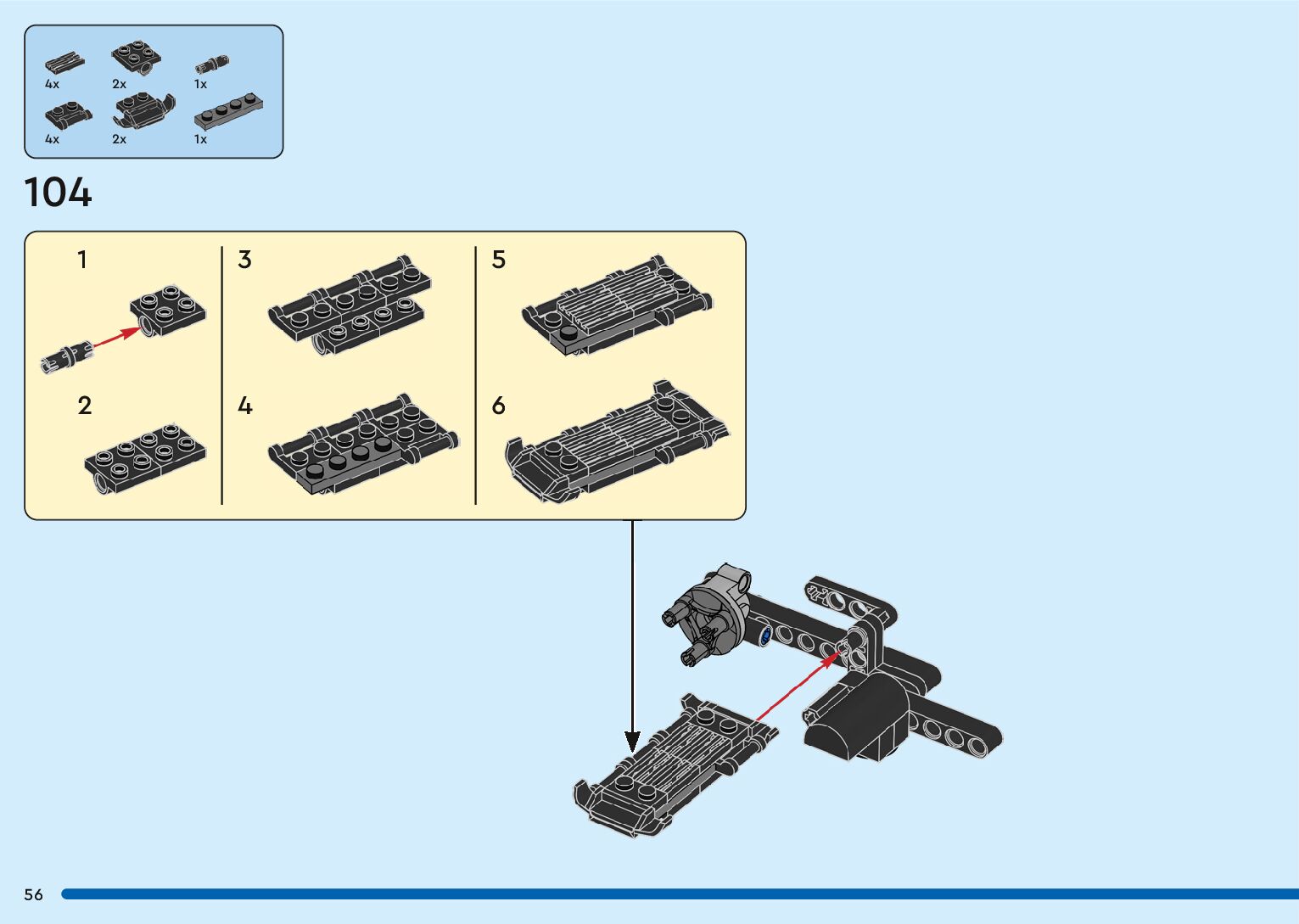 4x 2x 1x
4x 2x 1x

104

1
2
3
4
5
6

56