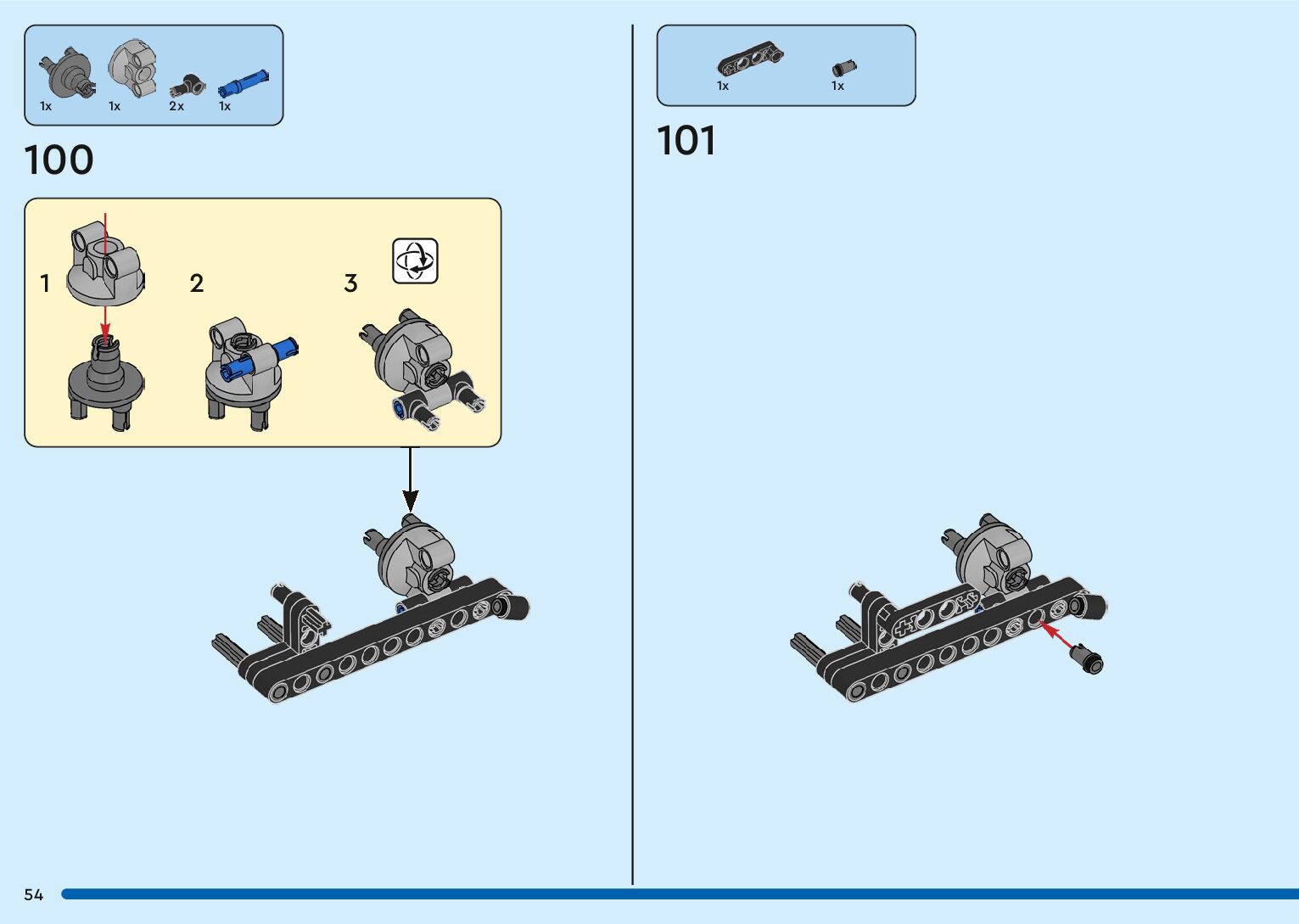 1x 1x 2x 1x

100

1

2

3

1x 1x

101

54