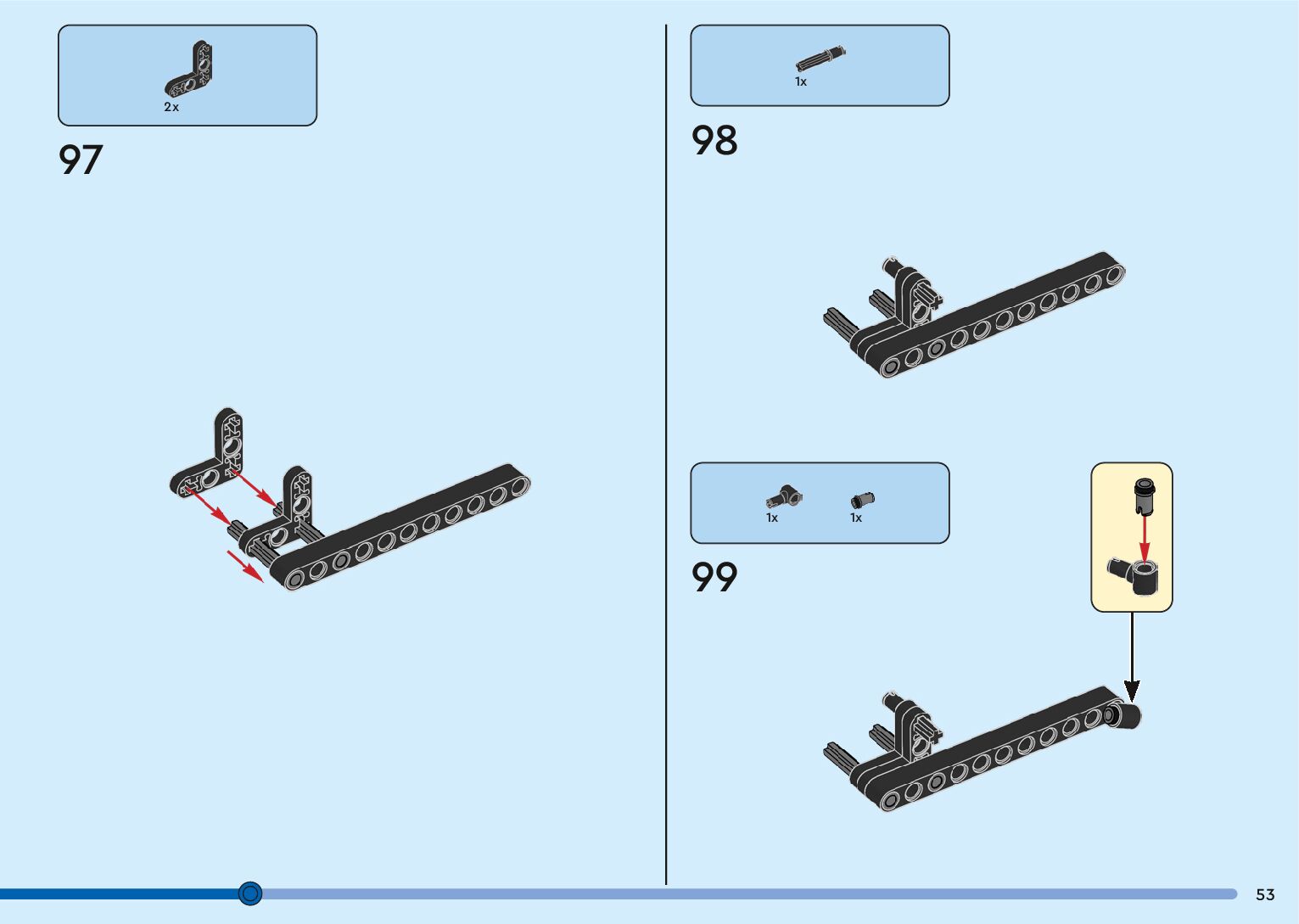 2x

97

1x

98

1x

1x

99

53