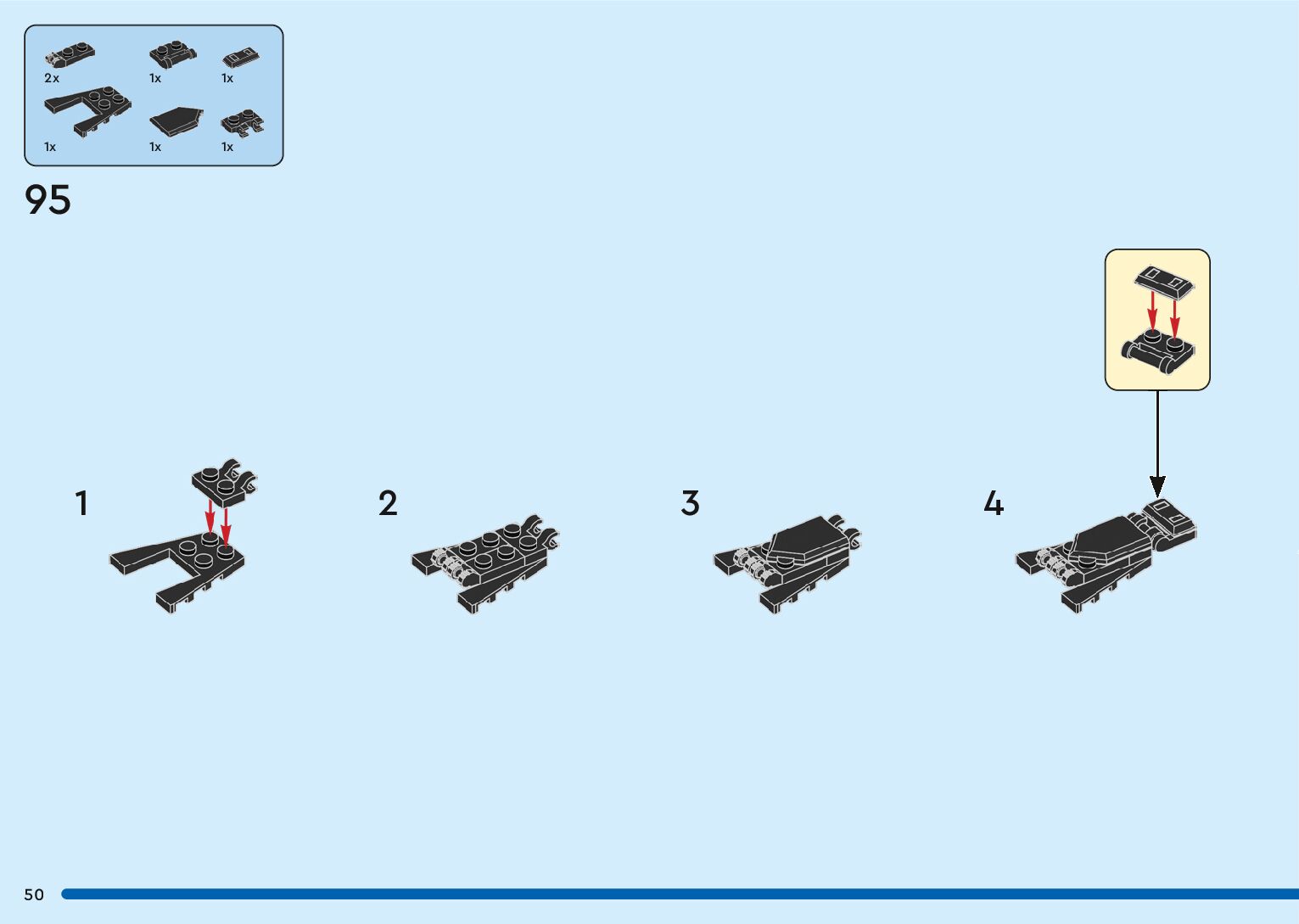 2x 1x 1x
1x 1x 1x

95

1

2

3

4

50