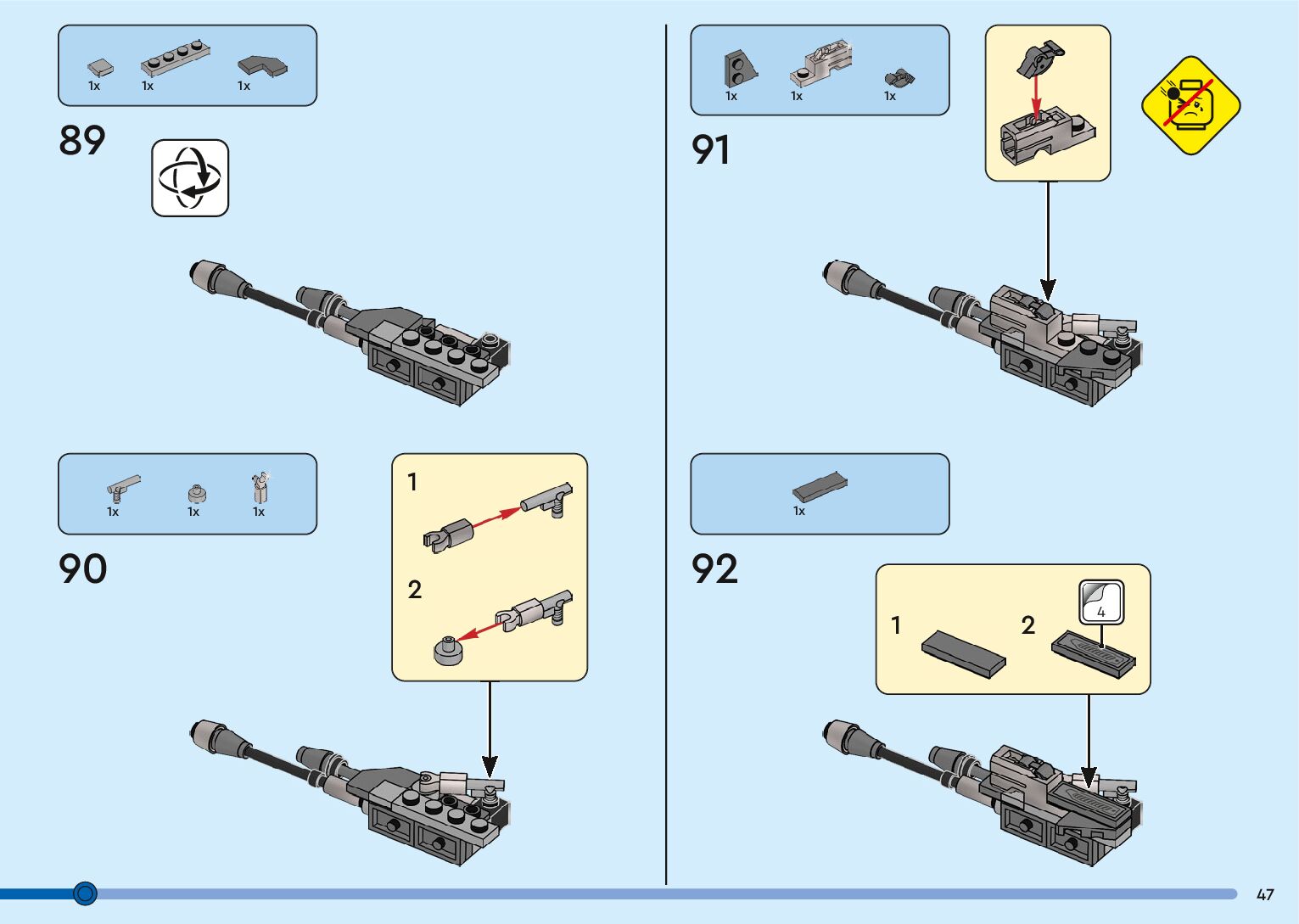 1x 1x 1x

89

1x 1x 1x

90

1

2

1x 1x 1x

91

1x

92

1

2

4

47