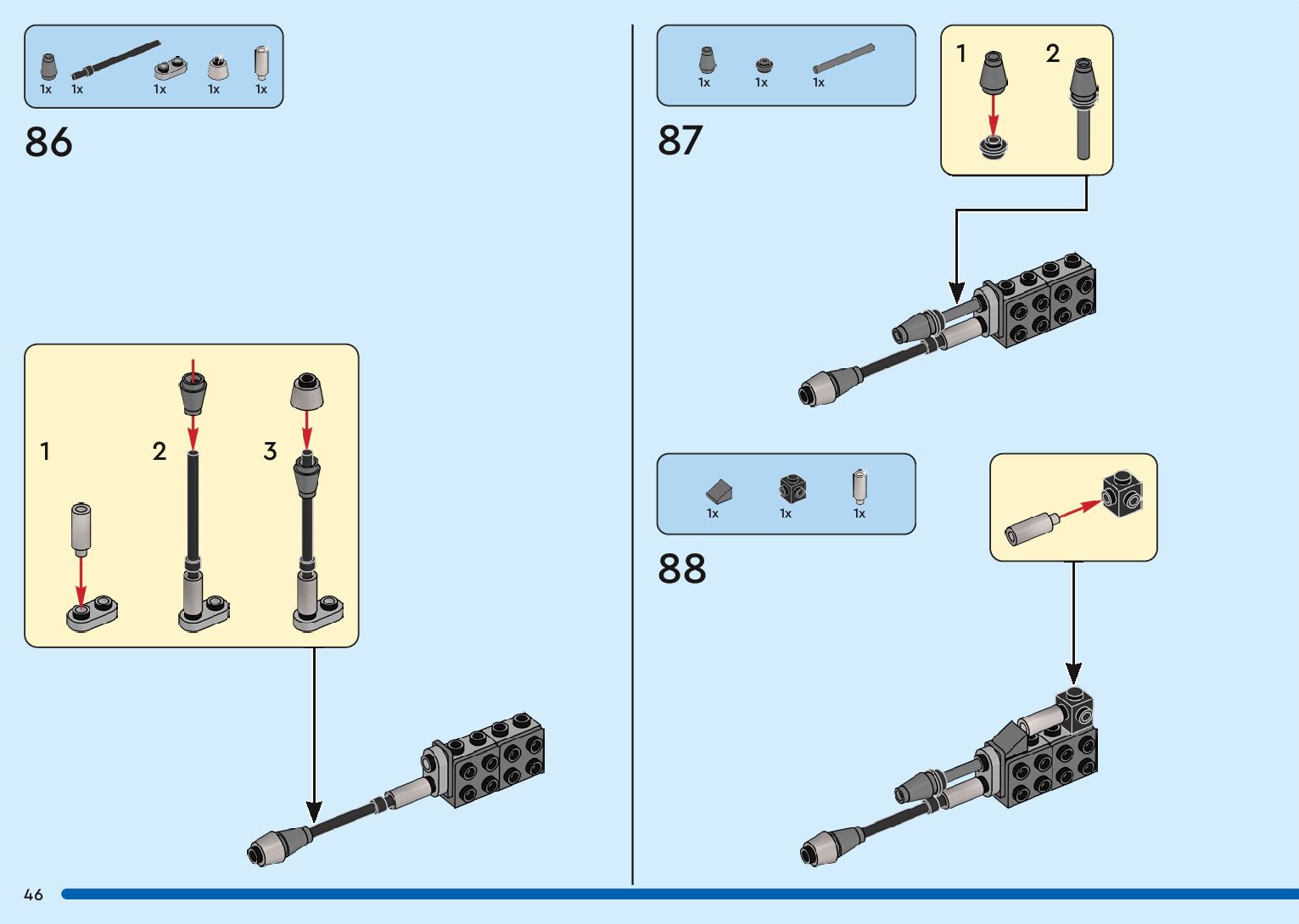 1x 1x 1x 1x 1x

86

1

2

3

1x 1x 1x

87

1 2

1x 1x 1x

88

46