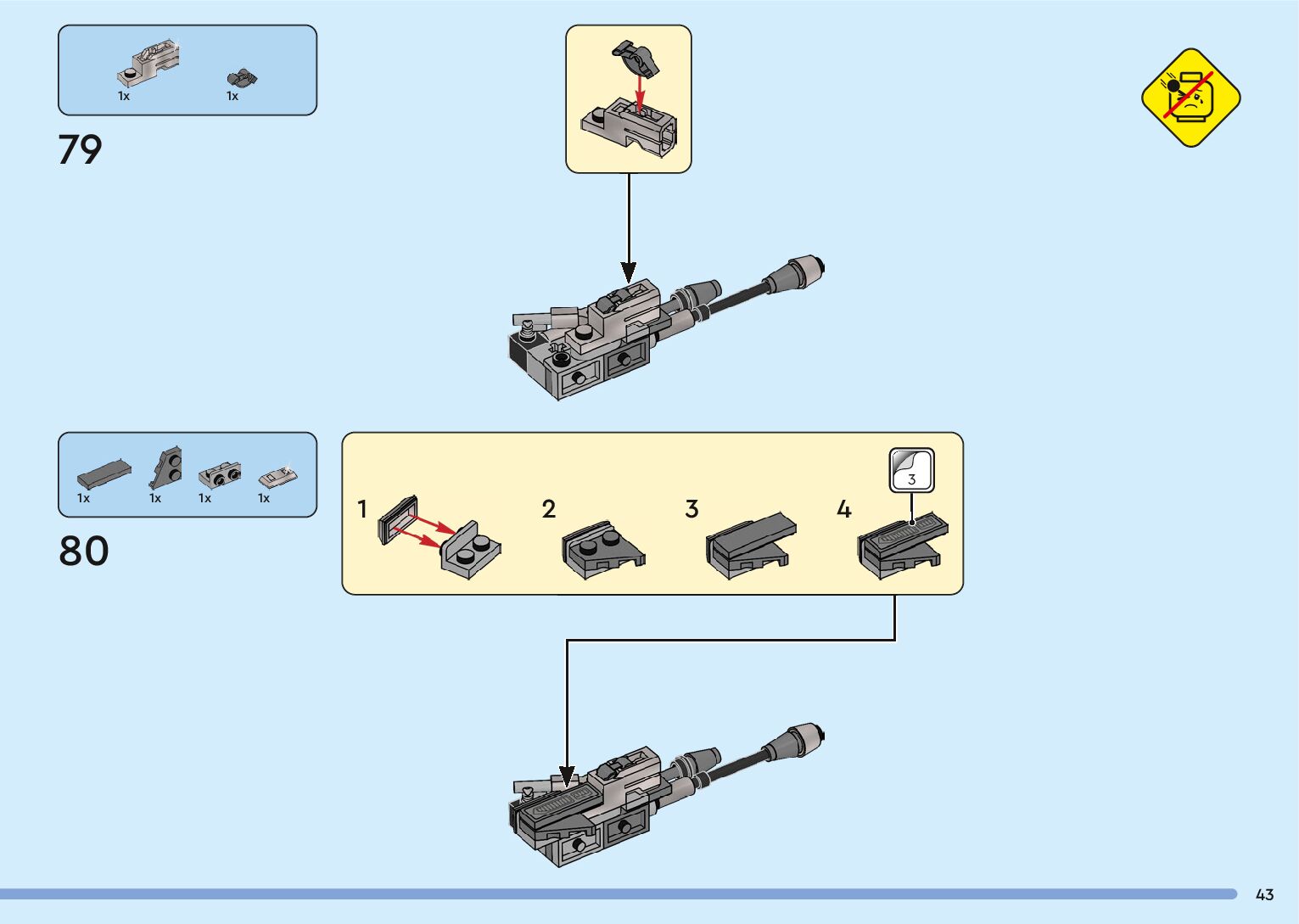 1x 1x

79

1x 1x 1x 1x

80

1 2 3 4

3

43