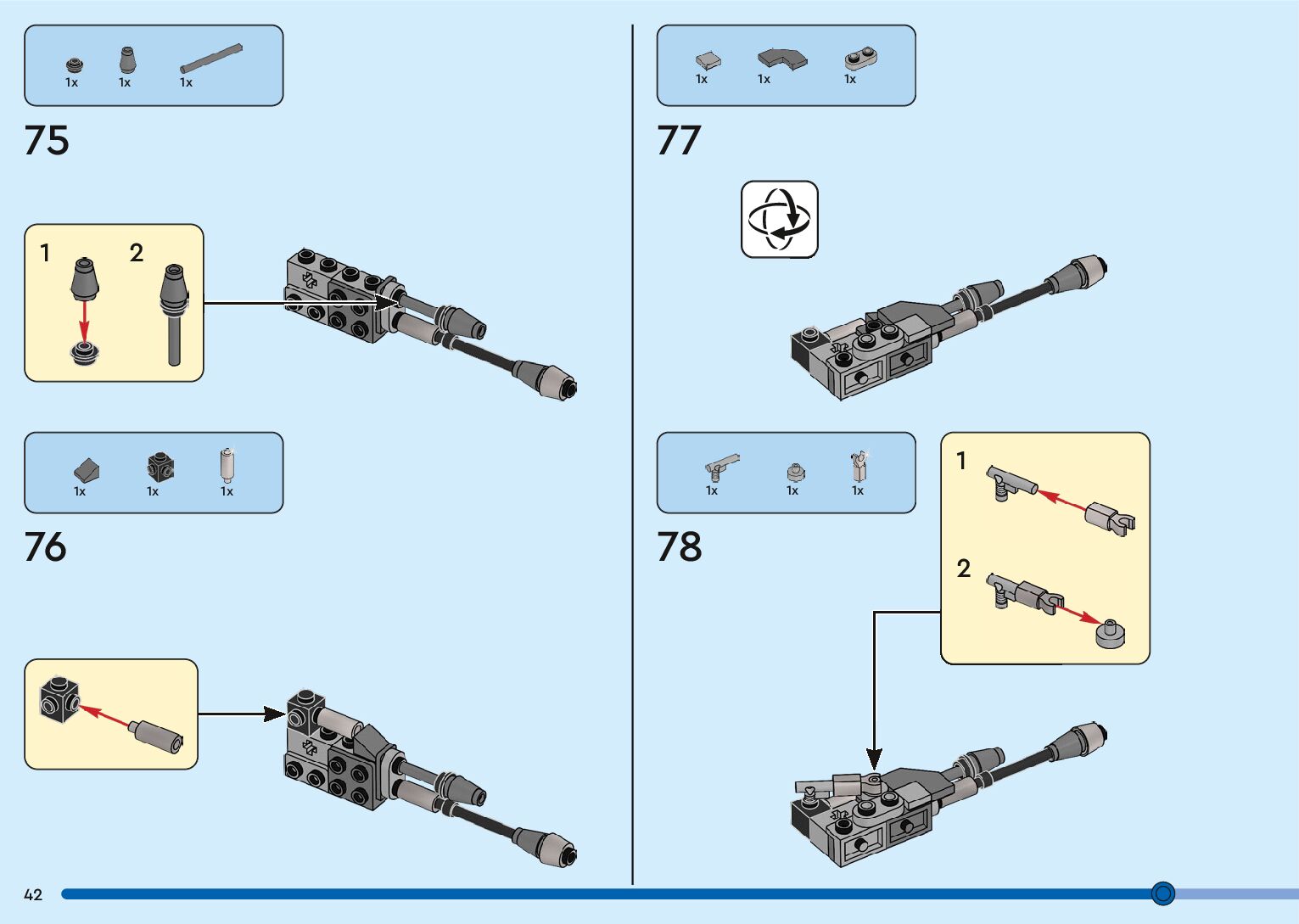 1x 1x 1x

75

1 2

1x 1x 1x

76

1x 1x 1x

77

1x 1x 1x

78

1

2

42