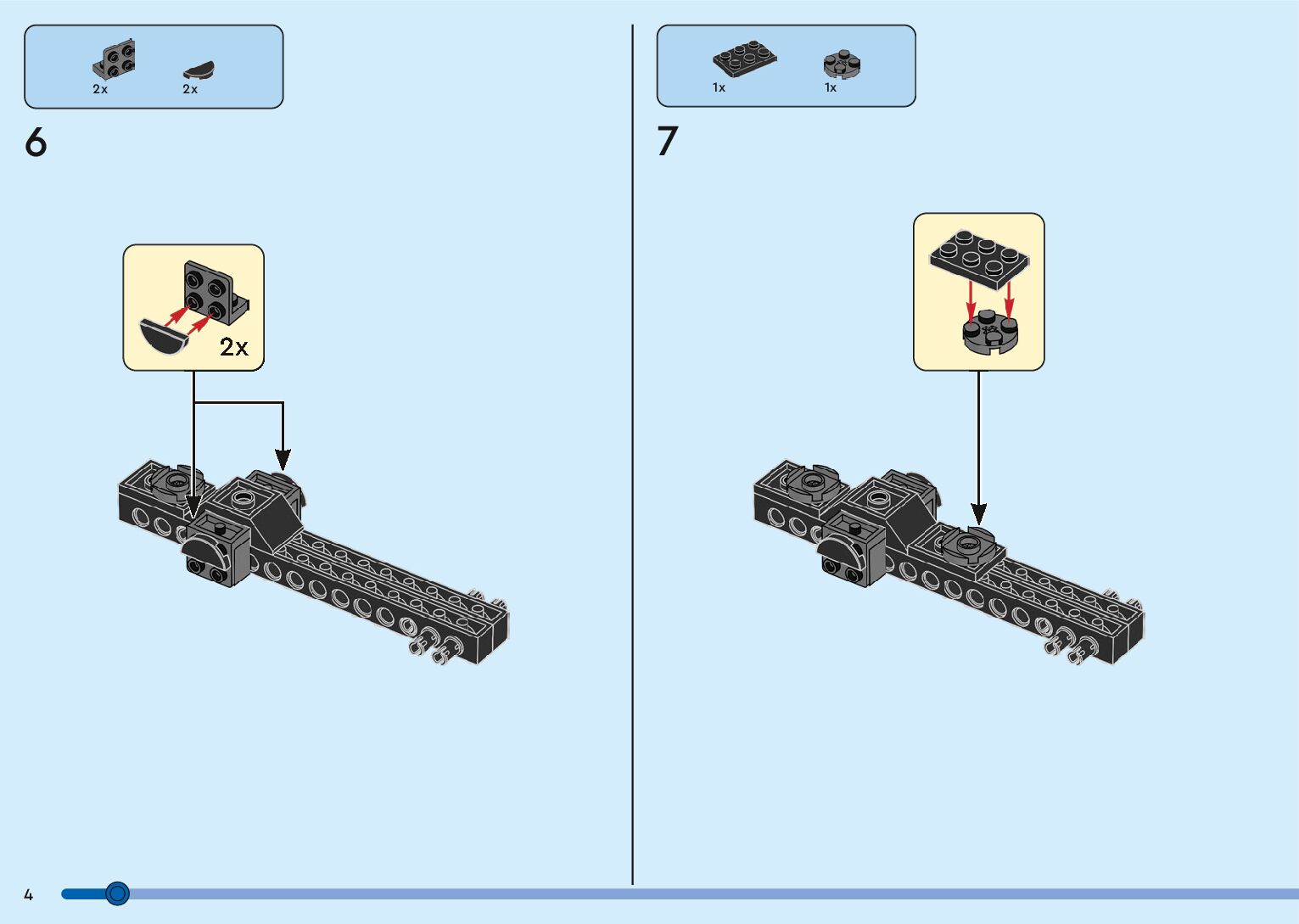 2x 2x

6

2x

1x 1x

7

4