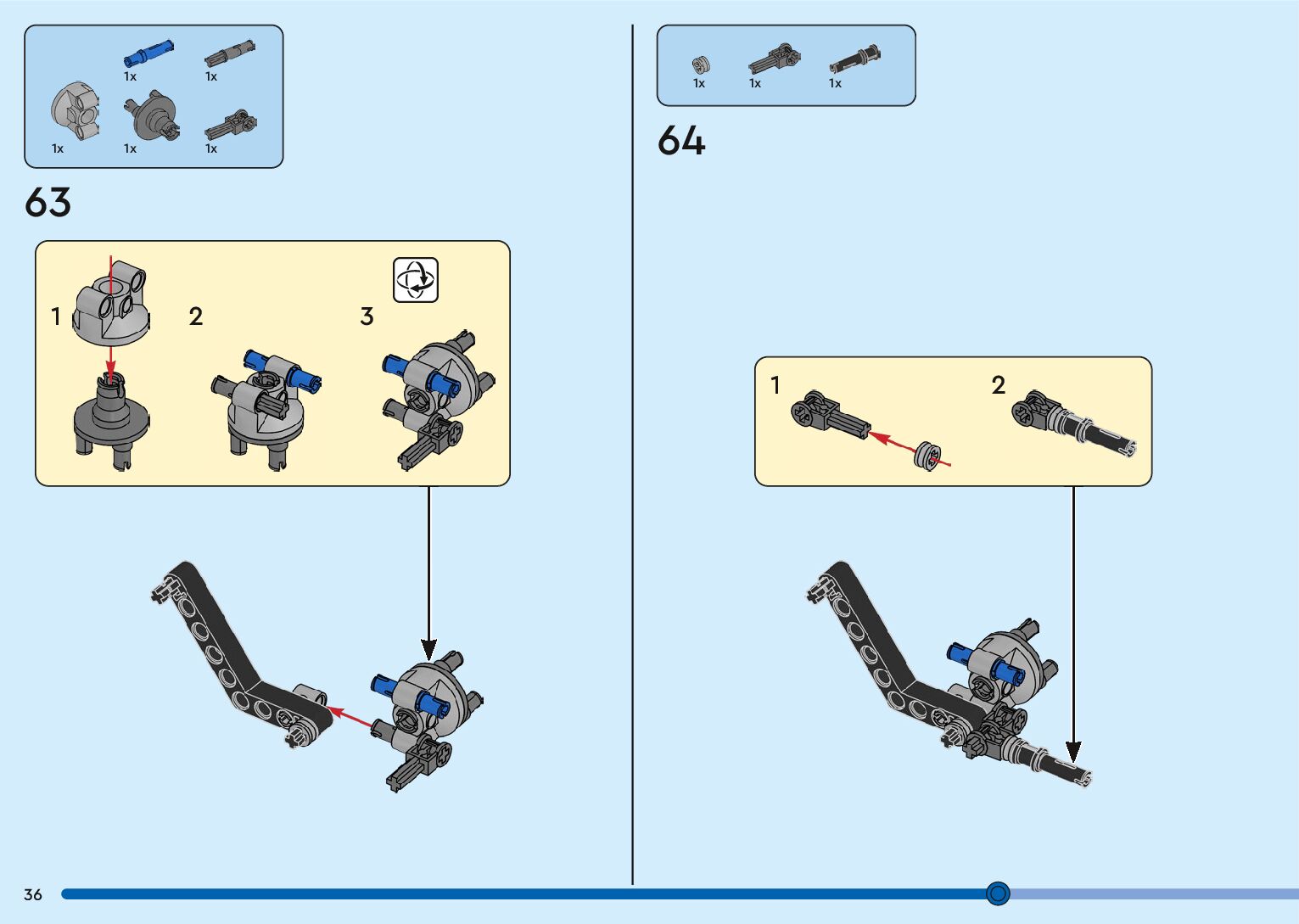 1x 1x
1x 1x 1x

63

1 2 3

1x 1x 1x

64

1 2

36