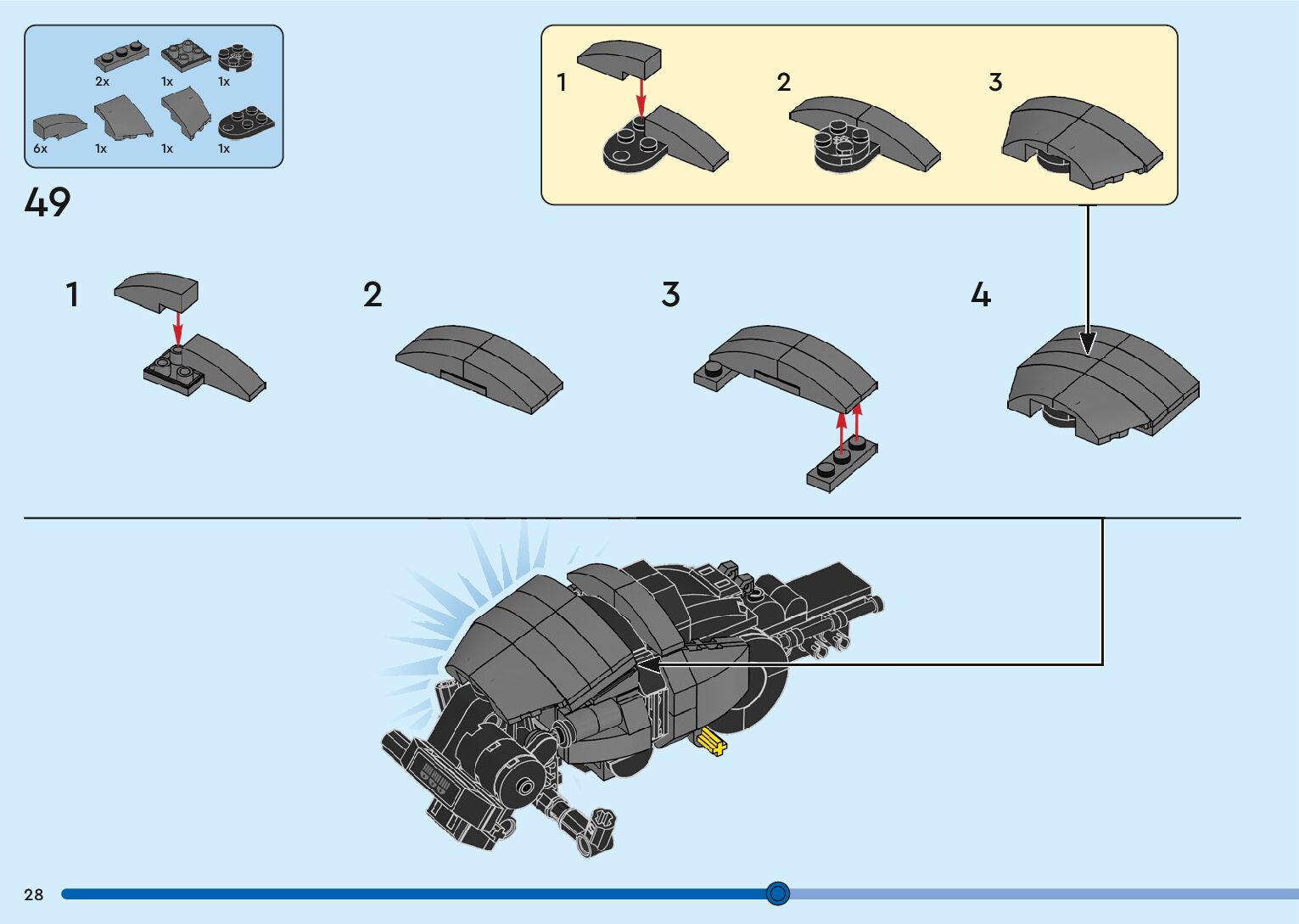 2x 1x 1x

6x 1x 1x 1x

49

1 2 3

1

2

3

4

28