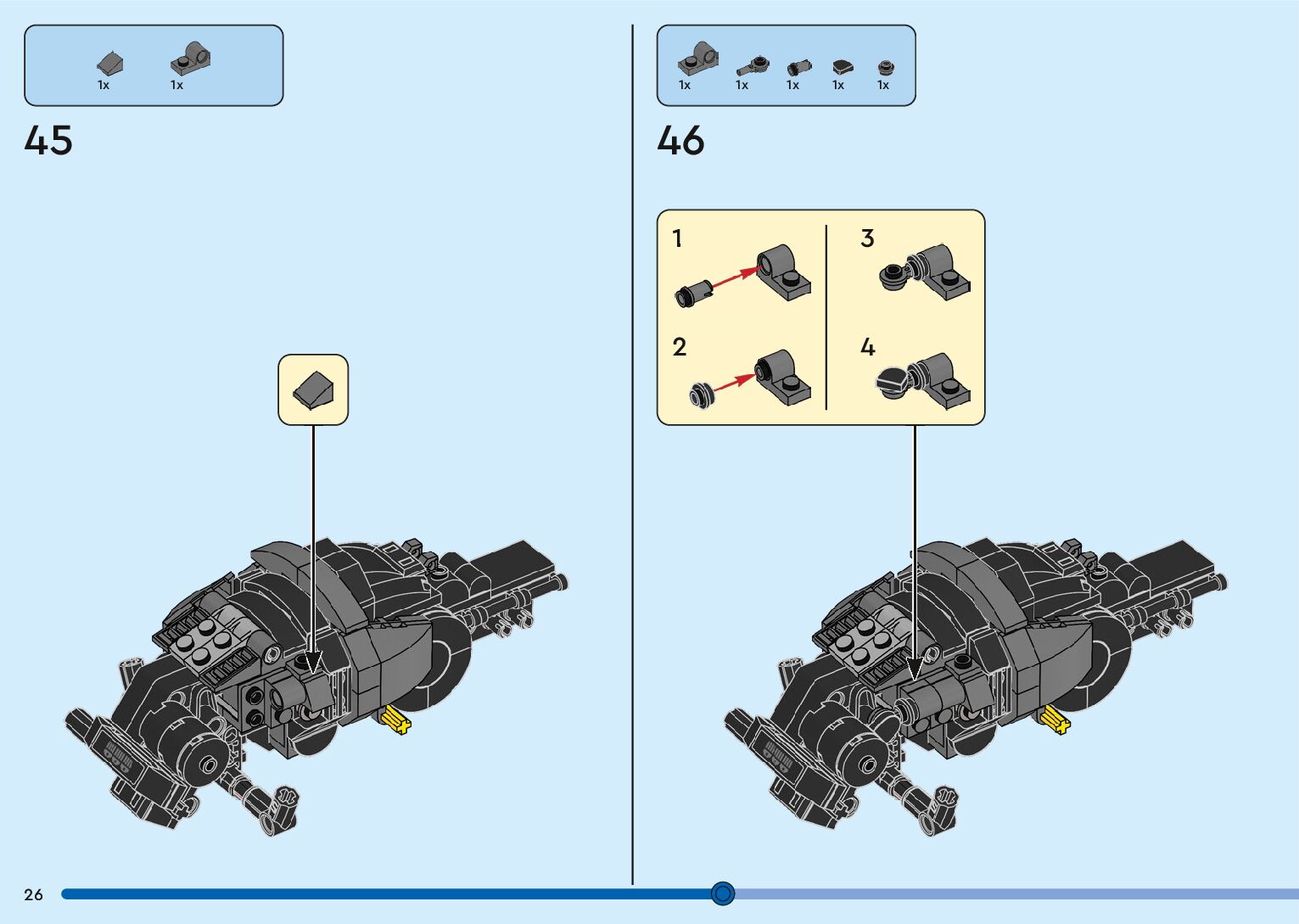 1x 1x

45

1x 1x 1x 1x 1x

46

1

2

3

4

26