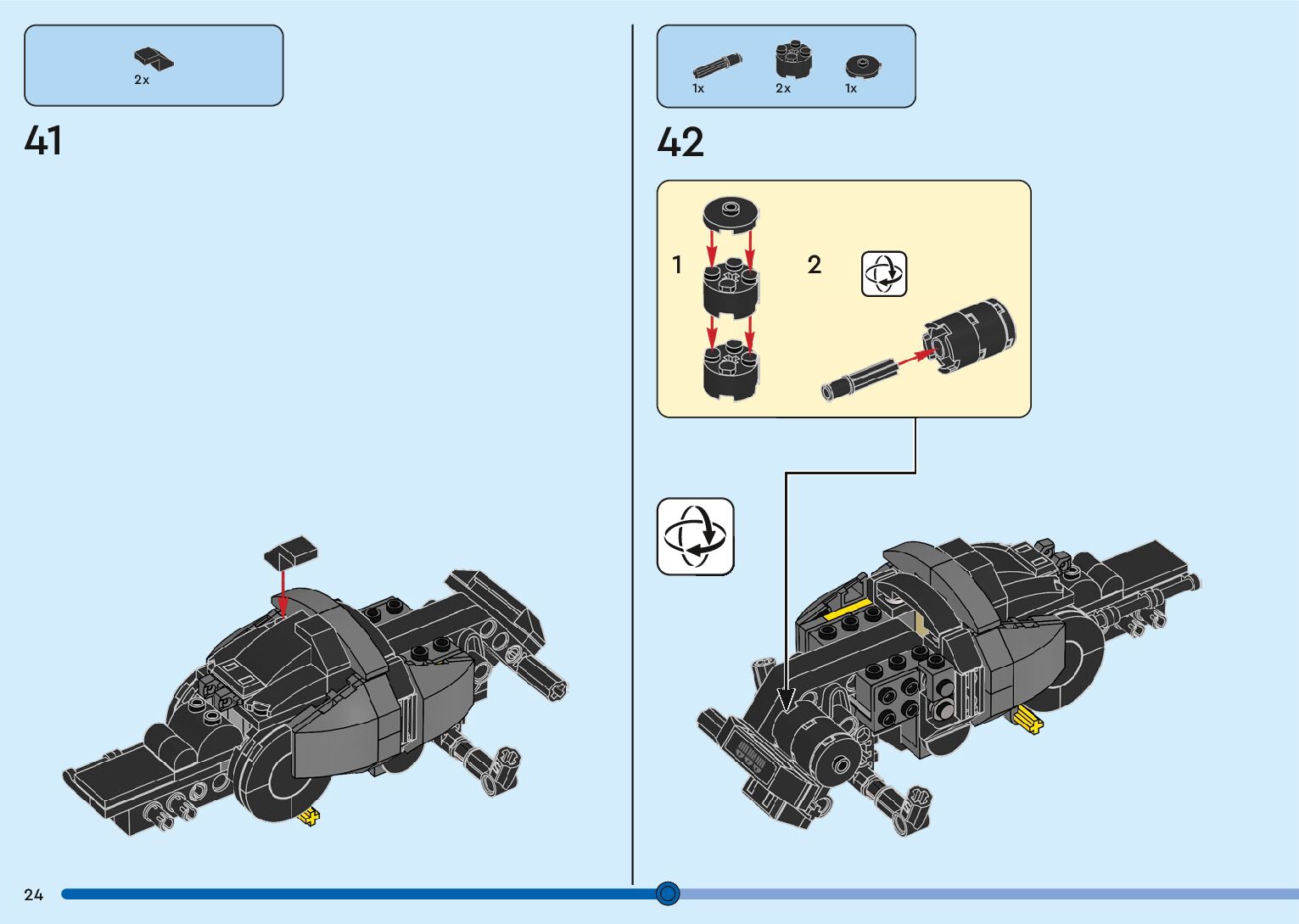 2x

41

1x 2x 1x

42

1

2

24