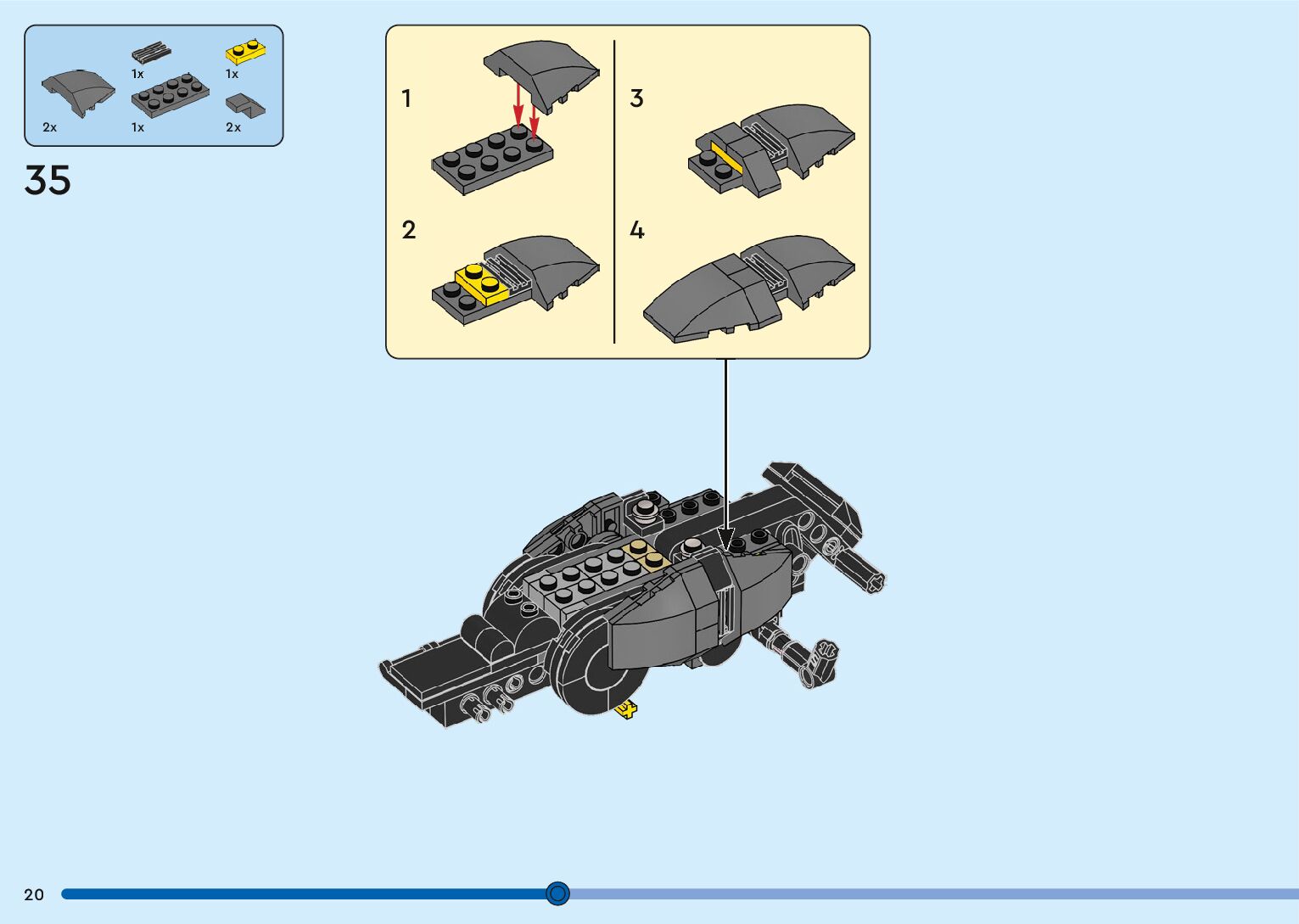 1x
1x
2x
1x
2x

35

1

2

3

4

20