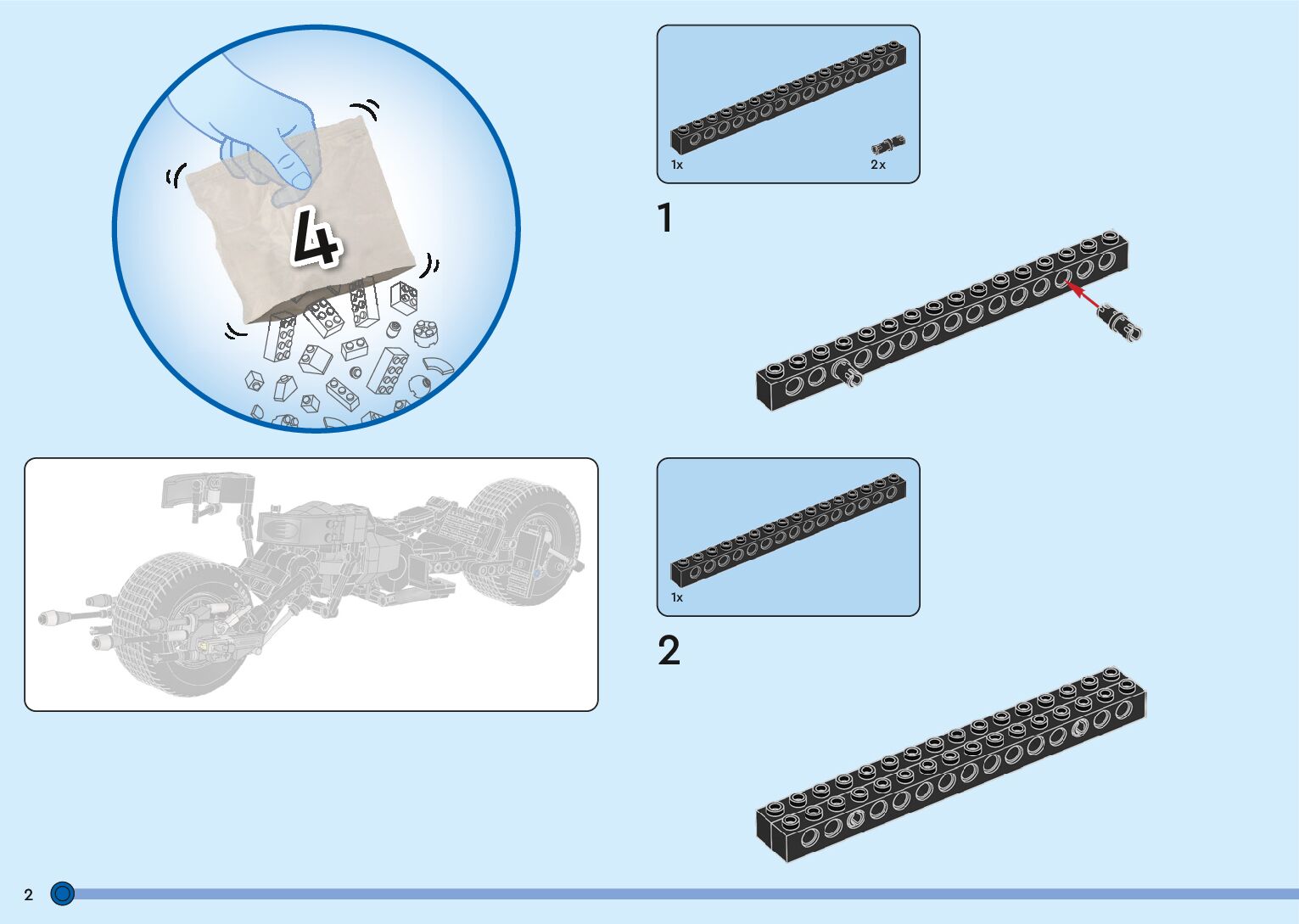 4

1x

2x

1

1x

2

2