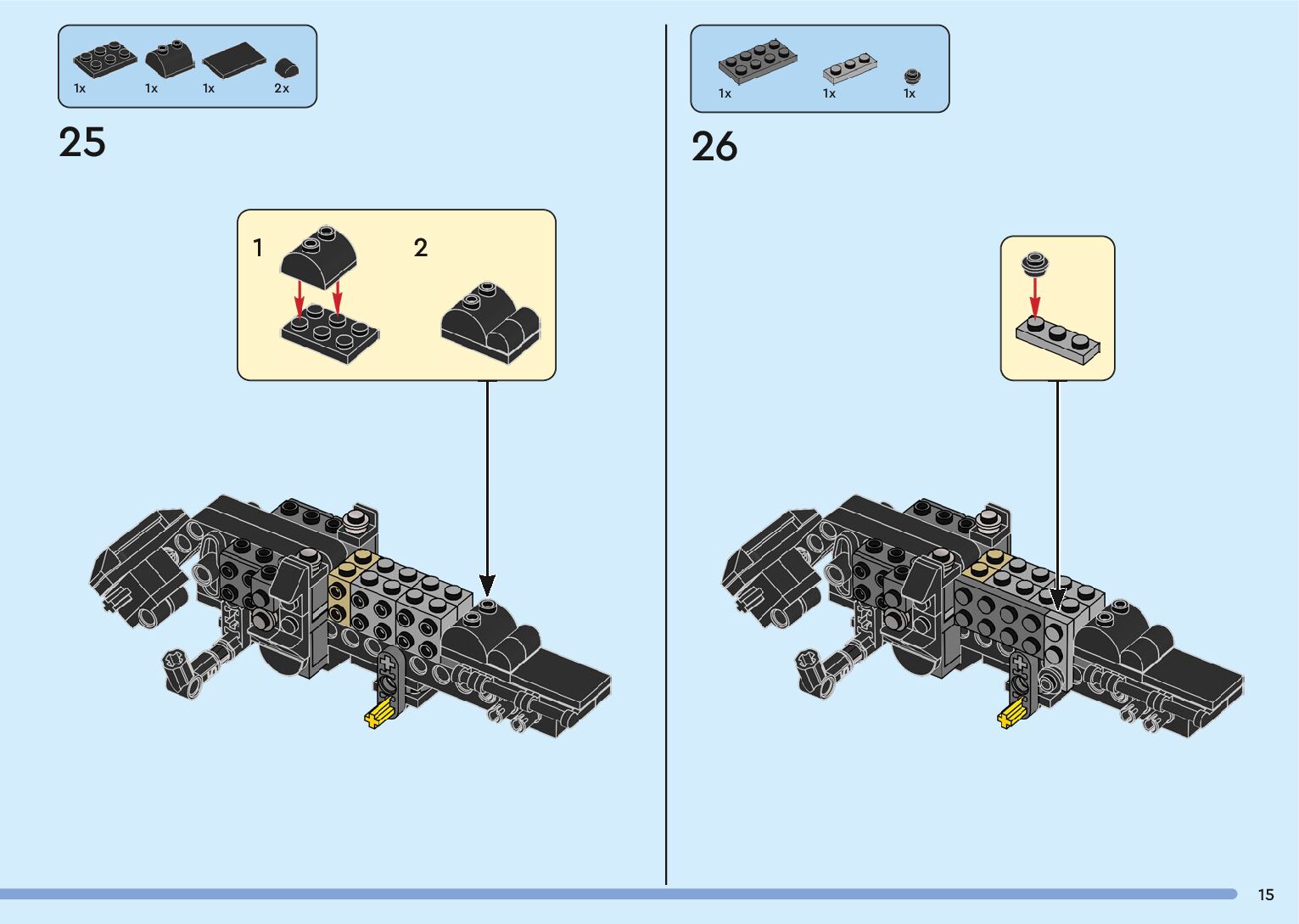 1x 1x 1x 2x

25

1

2

1x 1x 1x

26

15