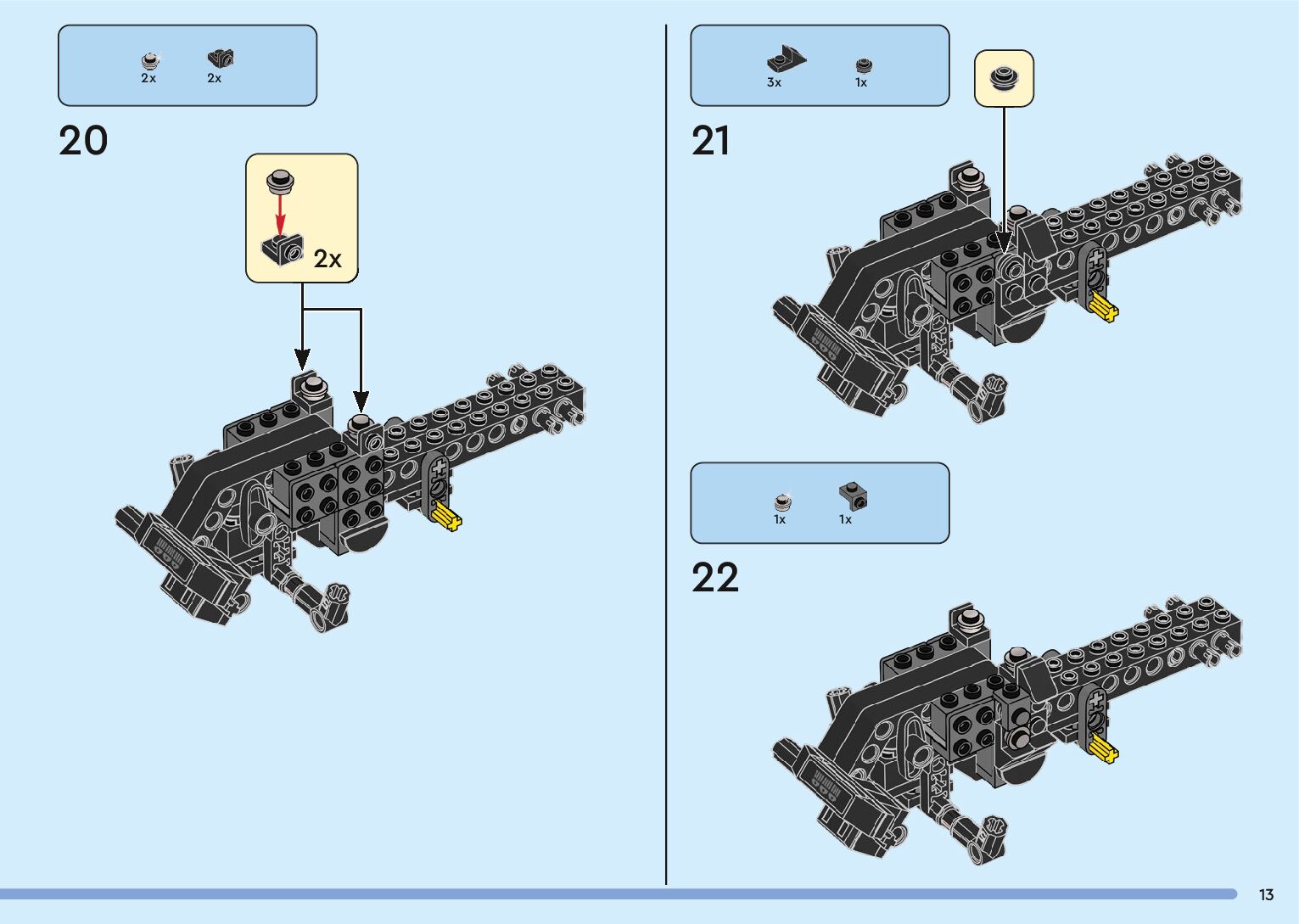 2x 2x

20

2x

3x 1x

21

1x 1x

22

13