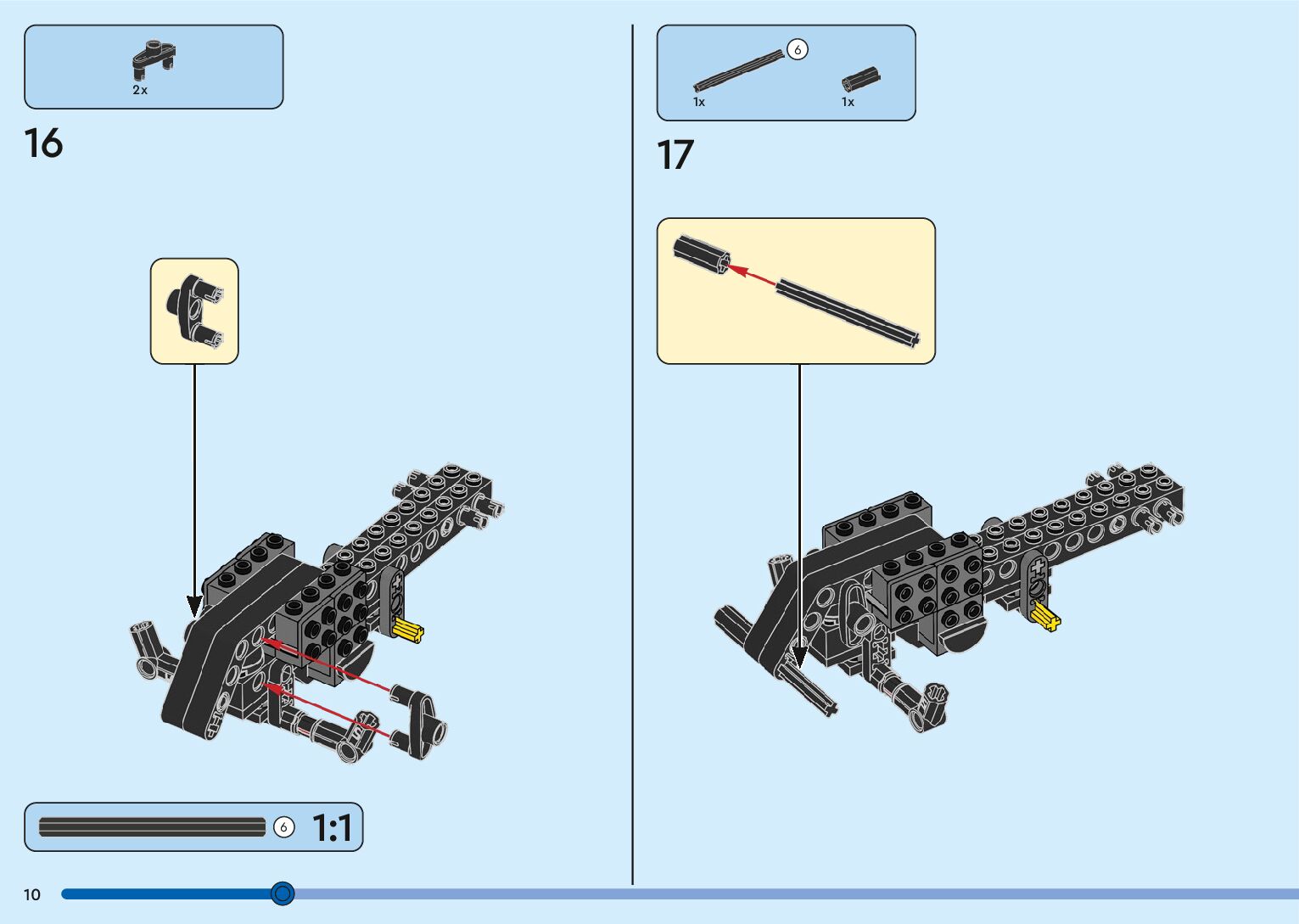 2x

16

6
1:1

10

6
1x
1x

17