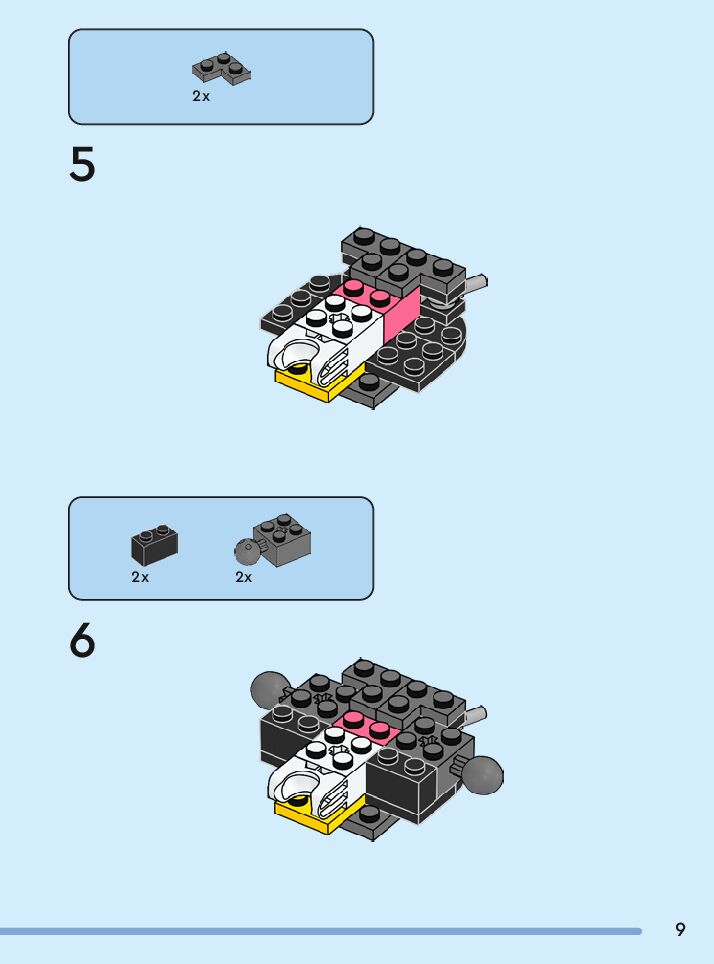 2x

5

2x

2x

6

9