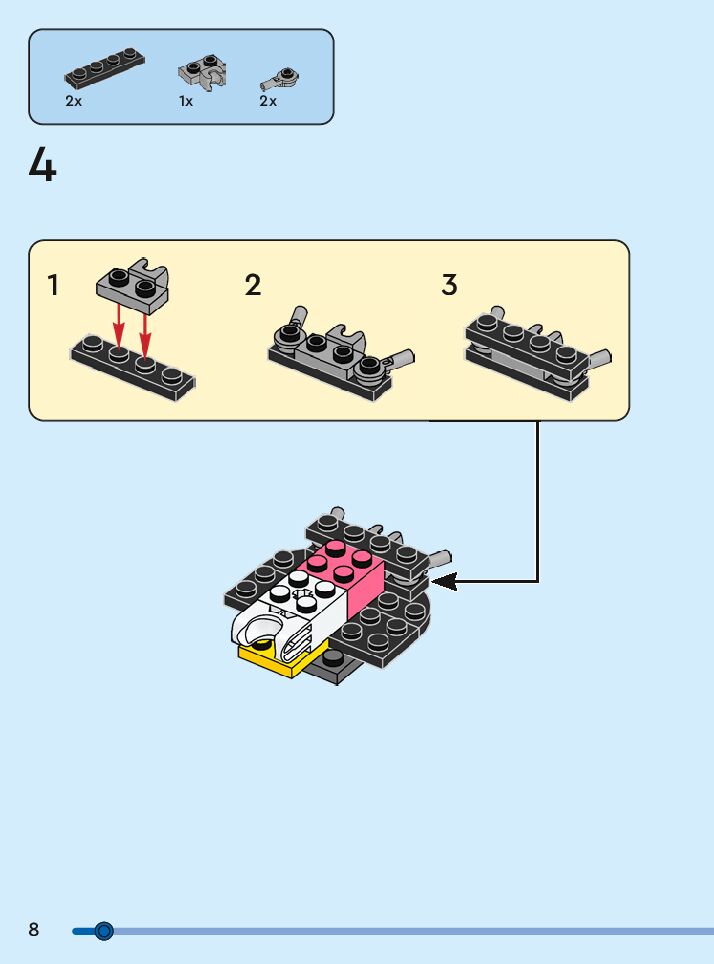 2x
1x
2x

4

1
2
3

8