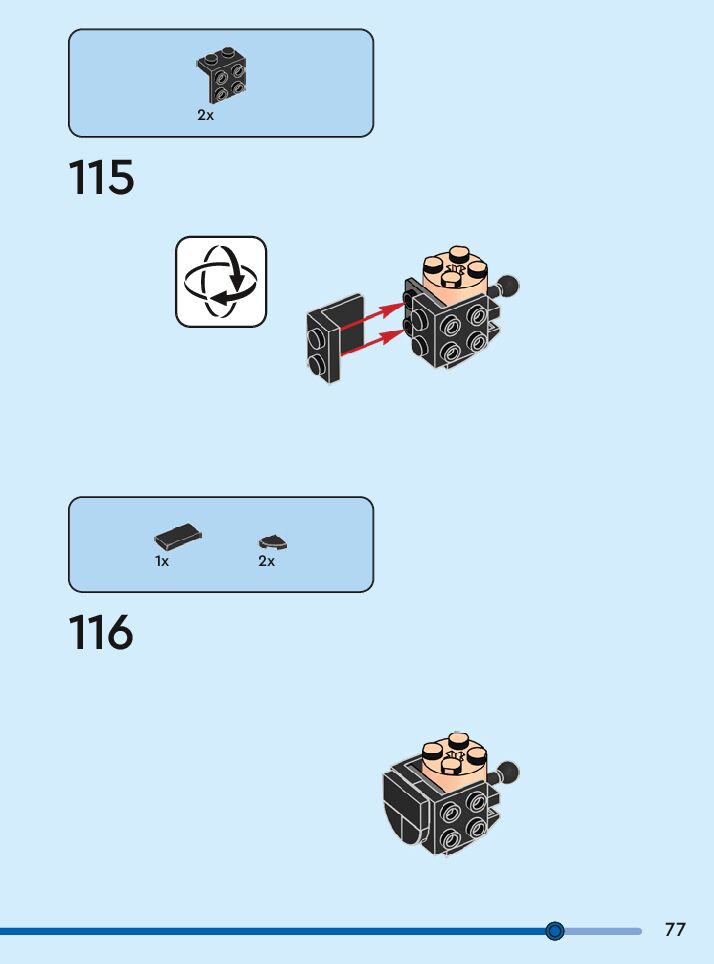 2x

115

1x

2x

116

77