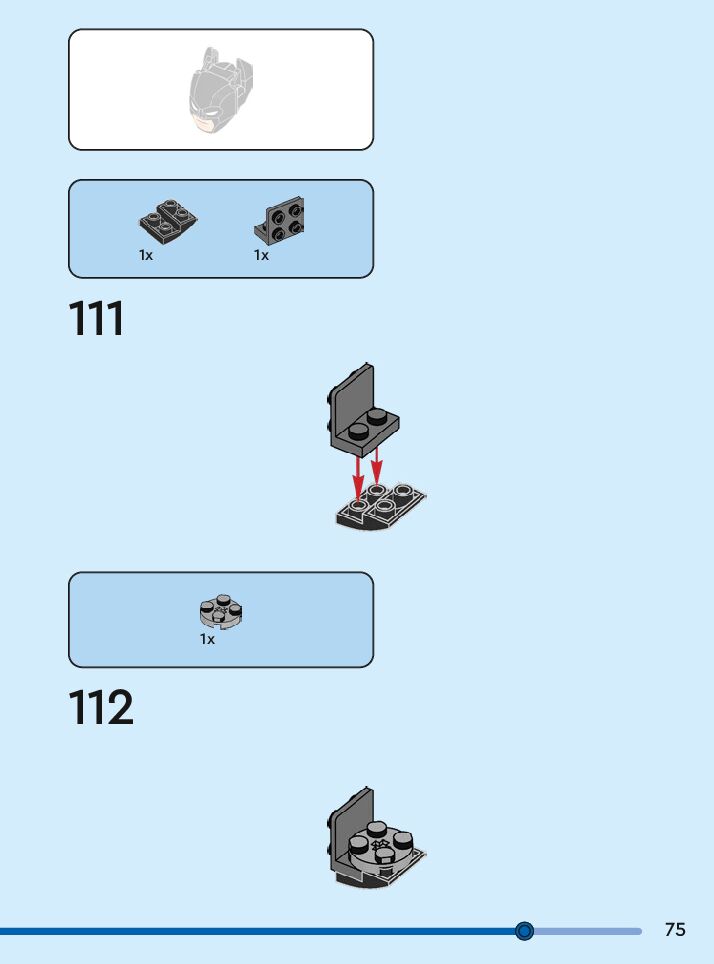 1x

1x

111

1x

112

75