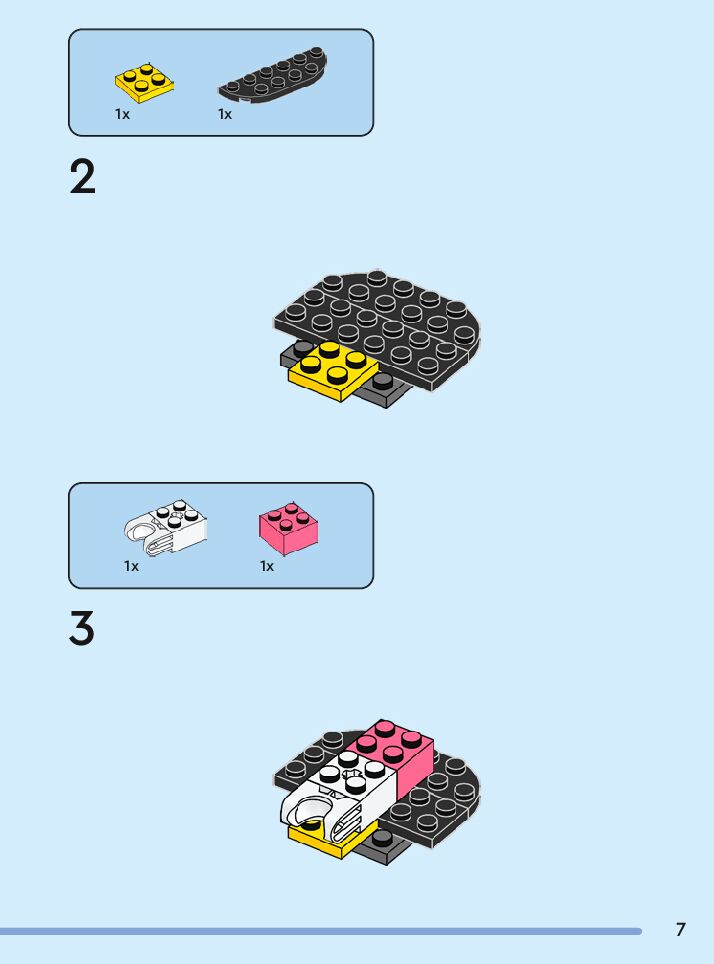 1x
1x

2

1x
1x

3

7