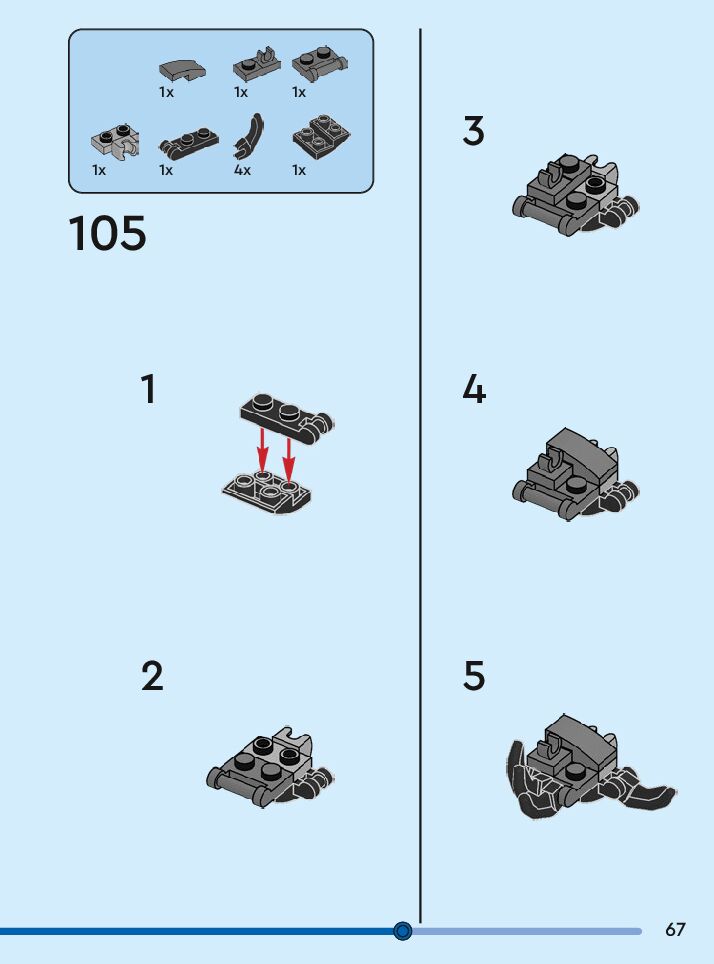 1x 1x 1x
1x 1x 4x 1x

105

1

2

3

4

5

67