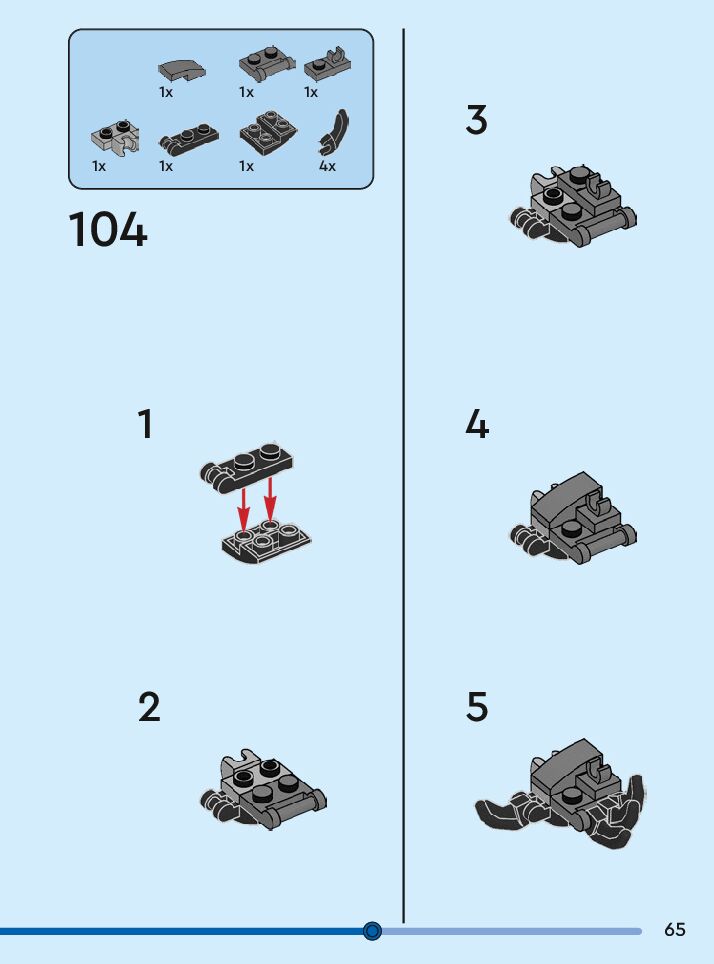 1x 1x 1x

1x 1x 1x 4x

104

1

2

3

4

5

65