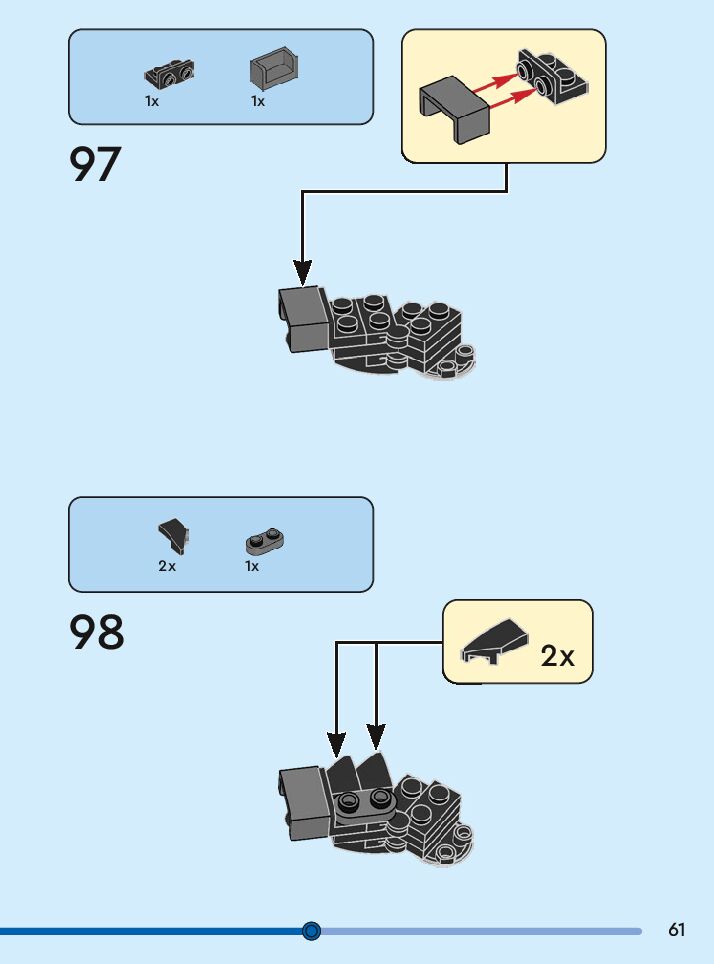 1x 1x

97

2x 1x

98

2x

61