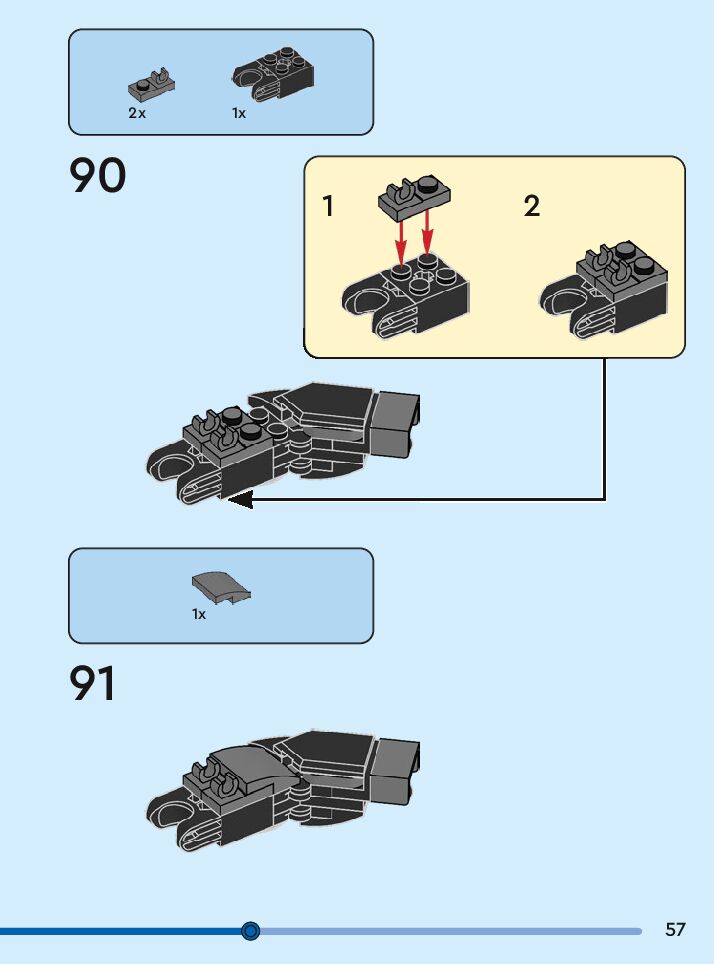 2x
1x

90

1

2

1x

91

57