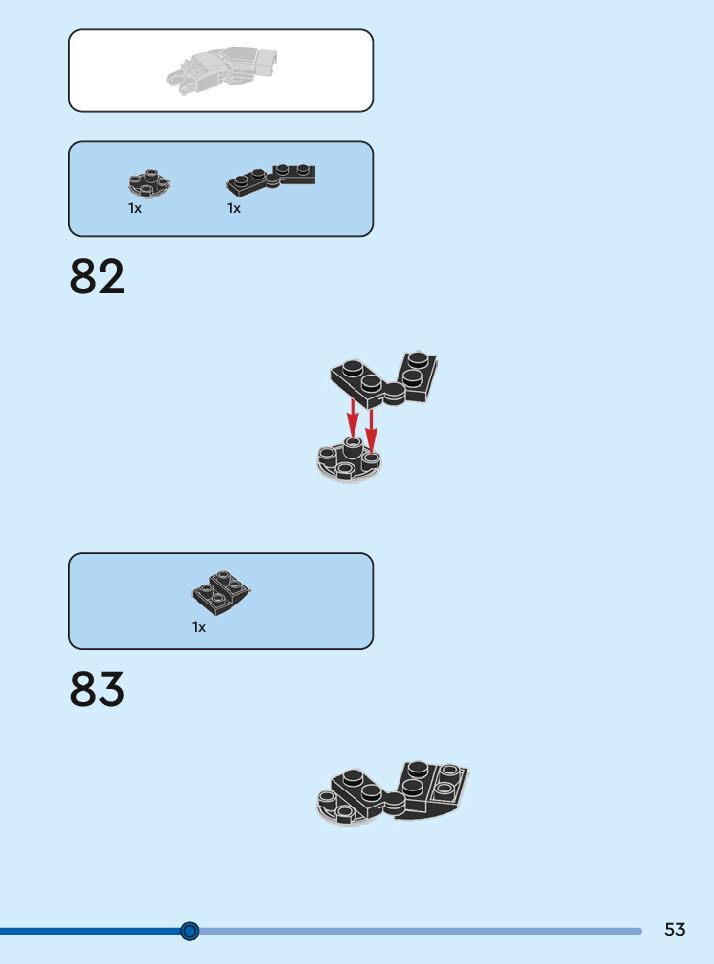 1x 1x

82

1x

83

53