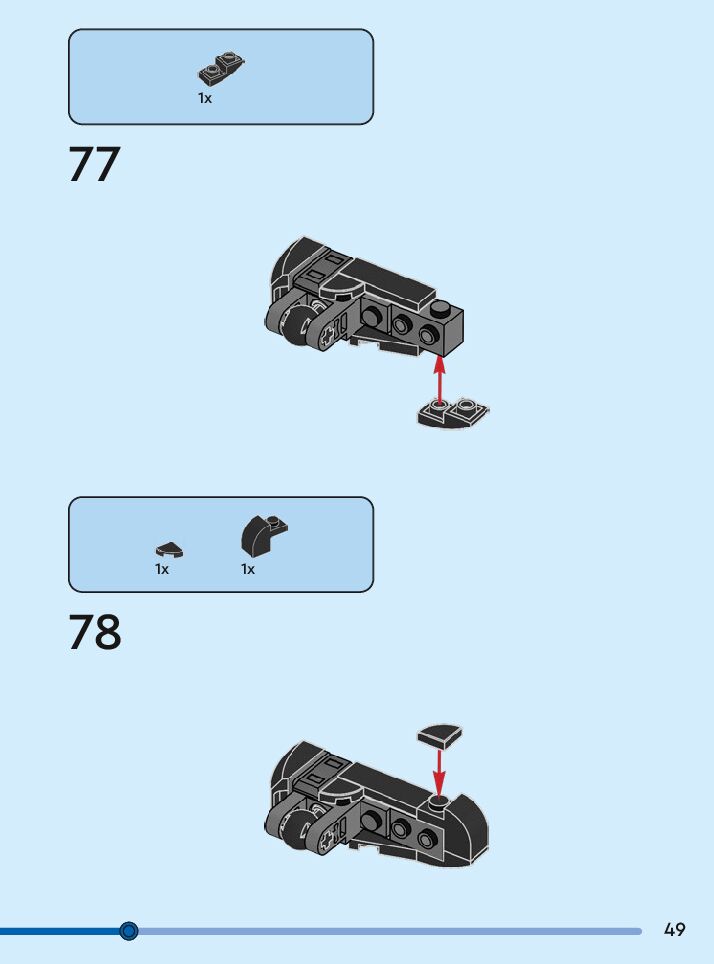 1x

77

1x 1x

78

49