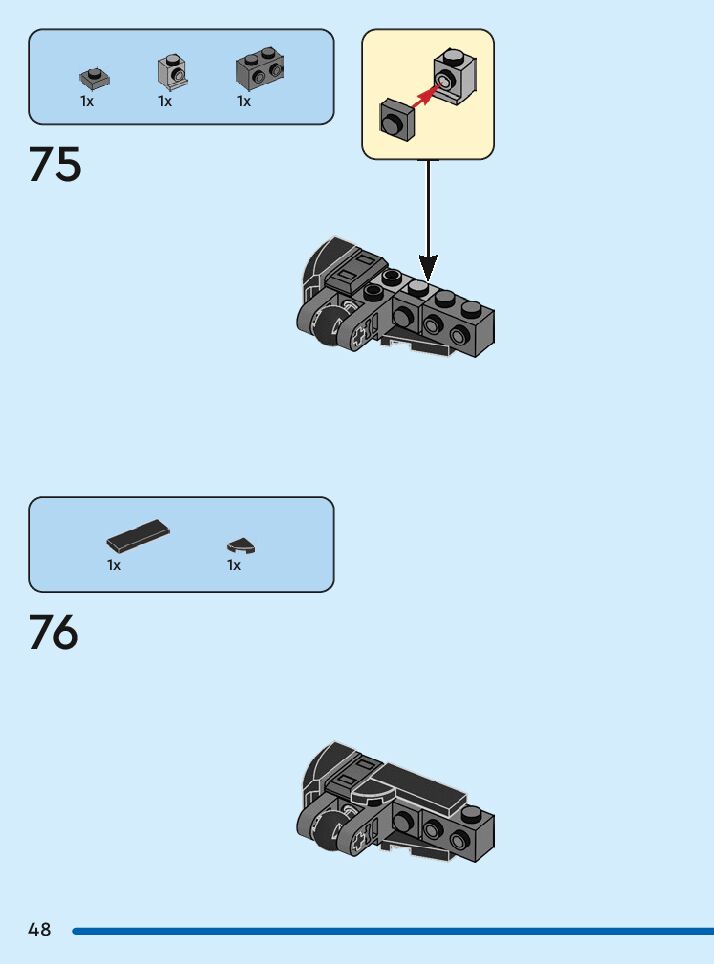 1x 1x 1x

75

1x 1x

76

48