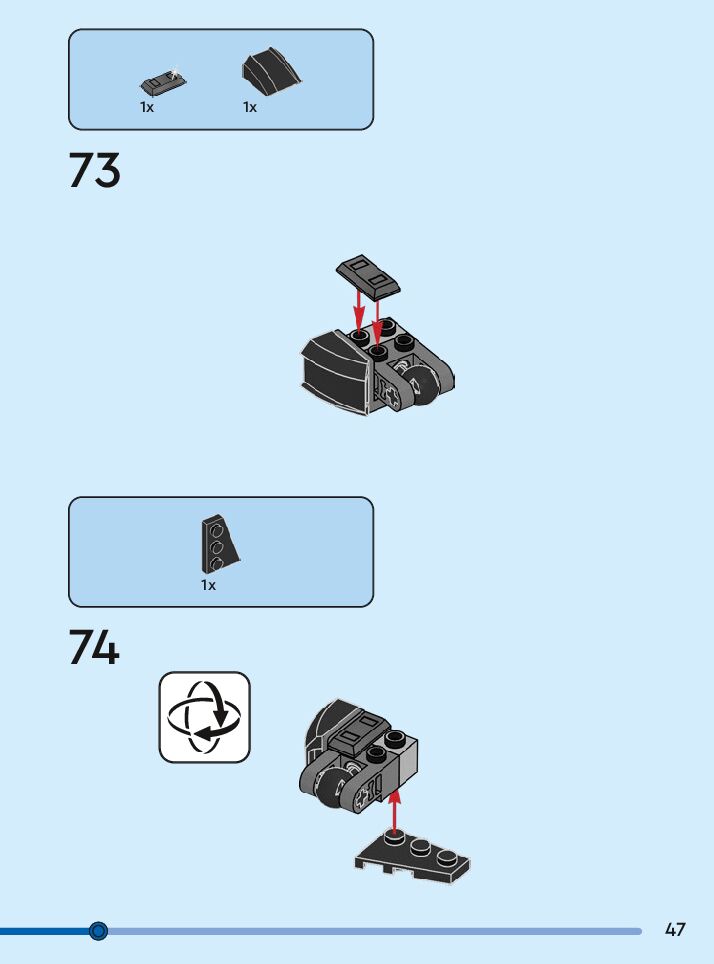 1x
1x

73

1x

74

47