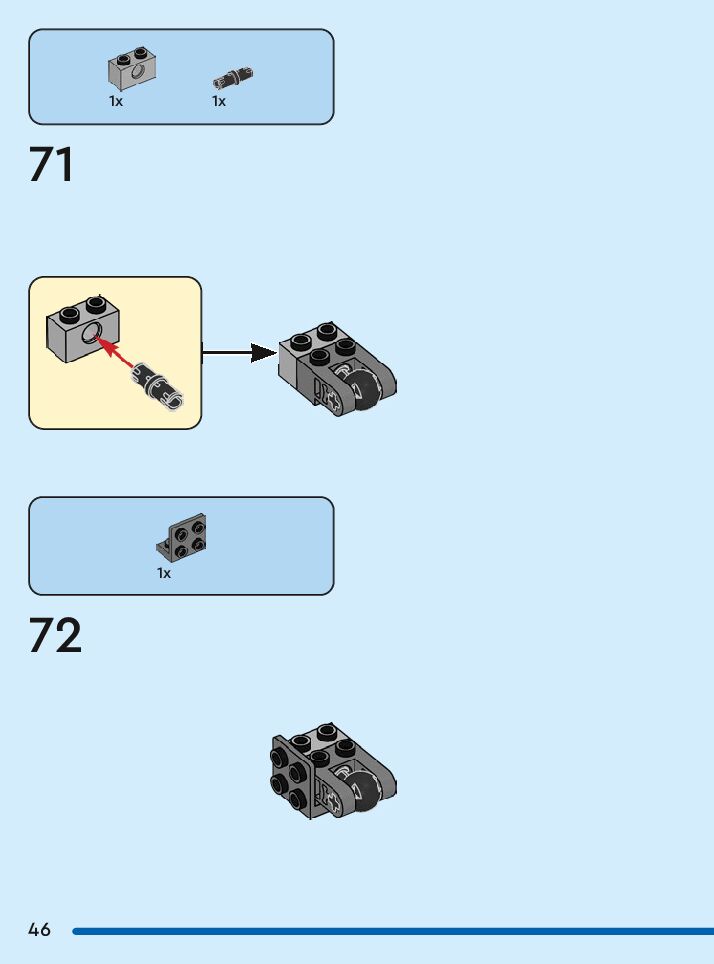 1x 1x

71

1x

72

46