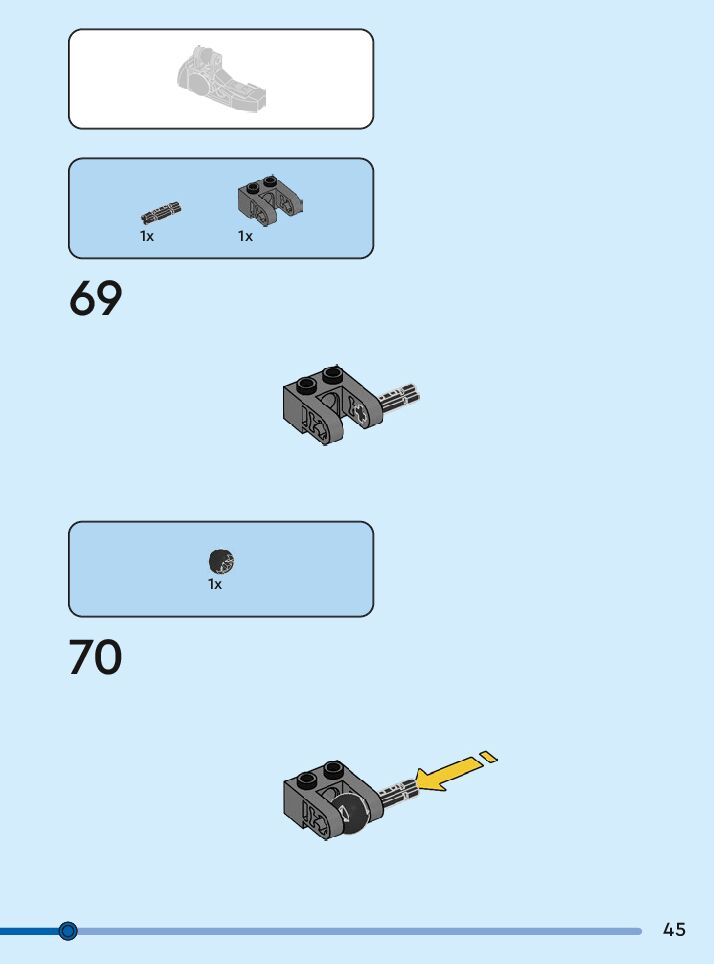 1x 1x

69

1x

70

45