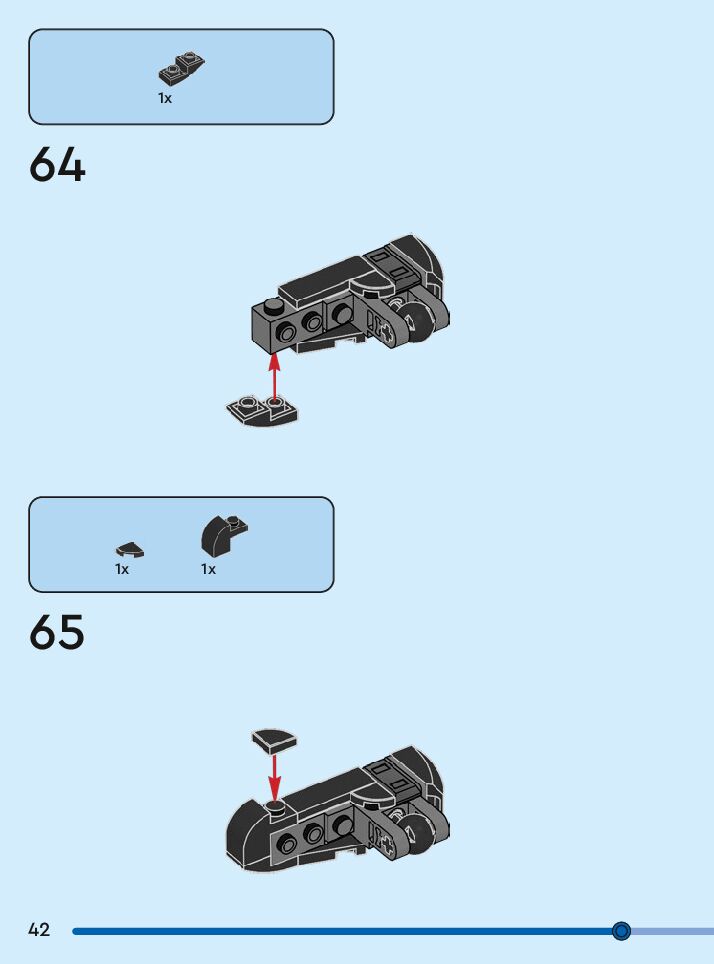 1x

64

1x 1x

65

42