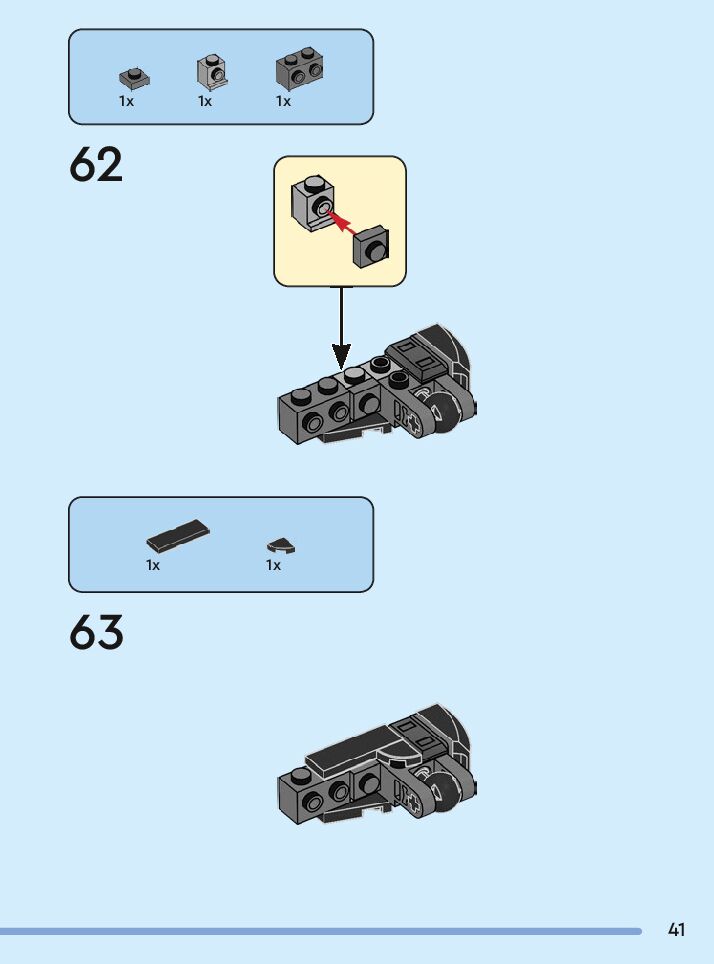 1x 1x 1x

62

1x 1x

63

41