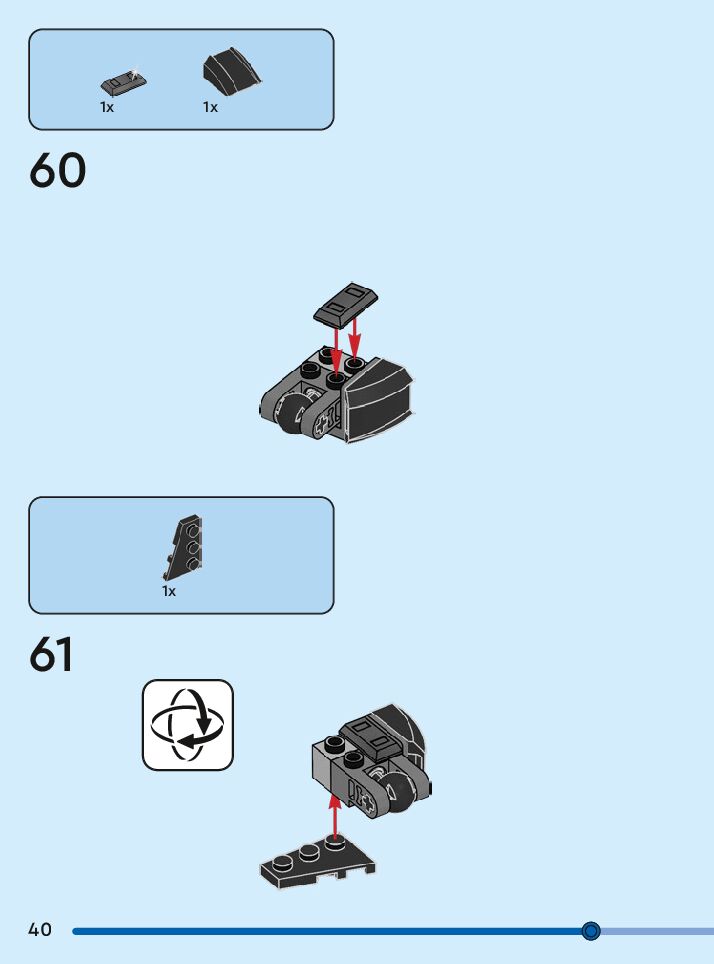 1x 1x

60

1x

61

40