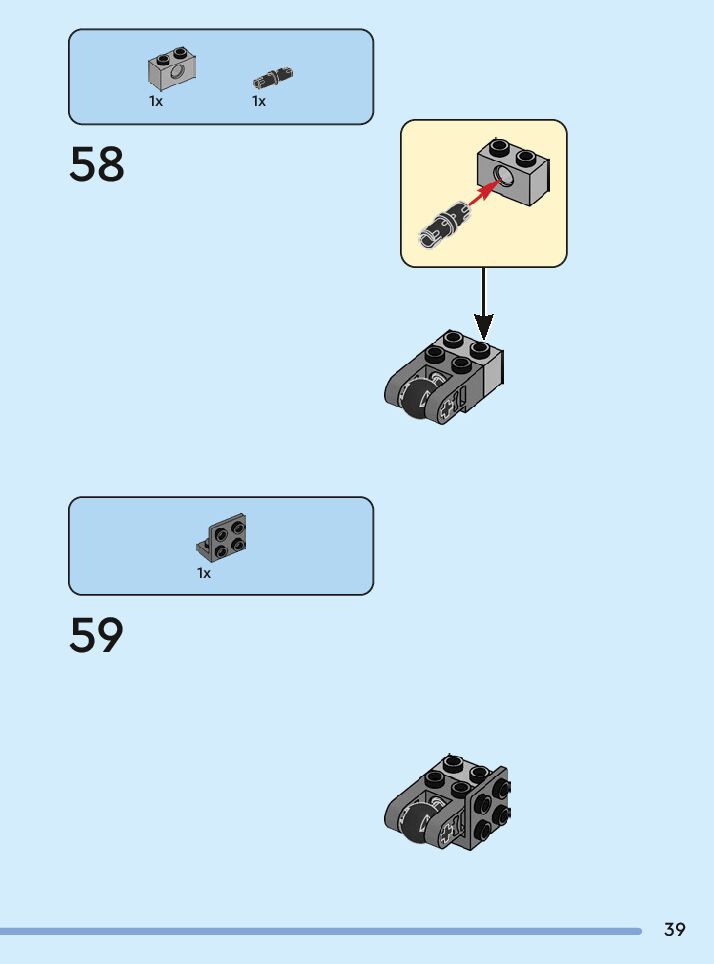 1x 1x

58

1x

59

39