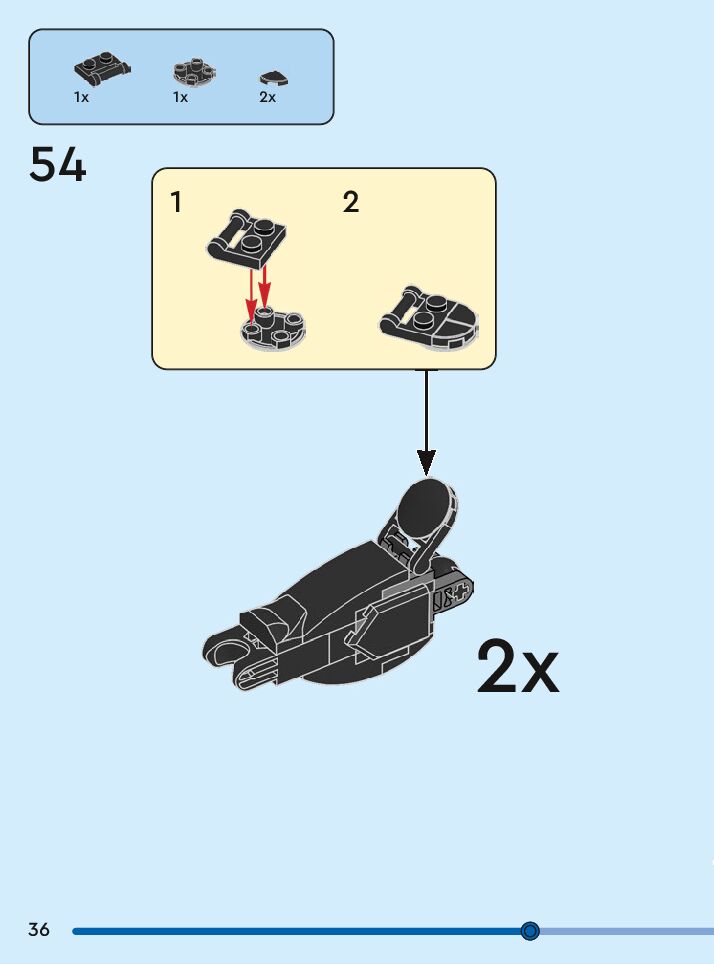 1x 1x 2x

54

1

2

2x

36