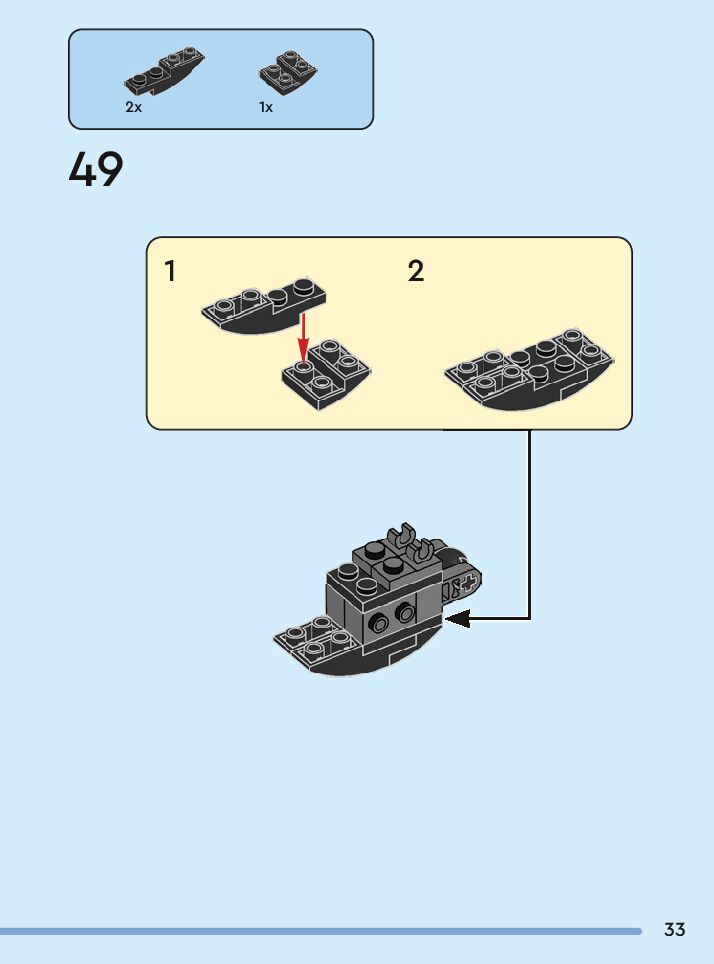 2x
1x

49

1
2

33