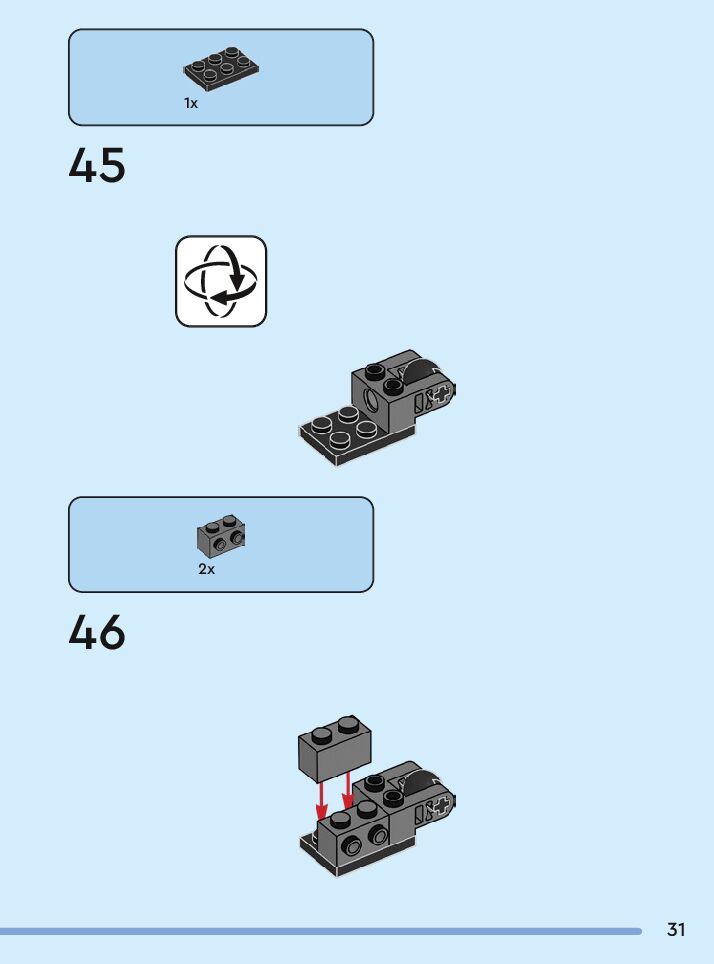 1x

45

2x

46

31