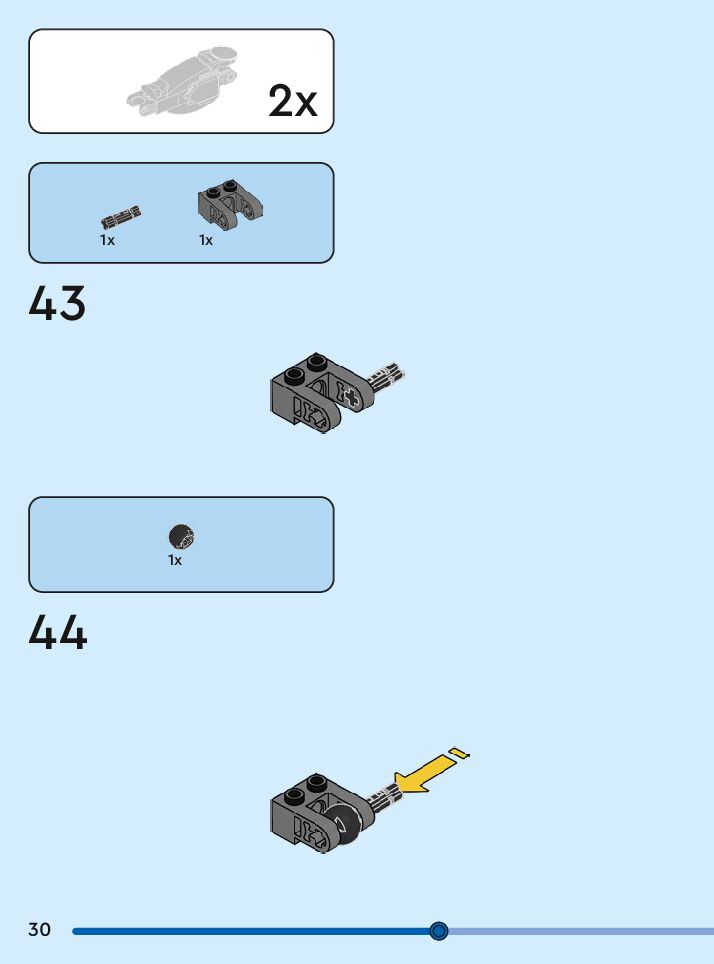 2x

1x 1x

43

1x

44

30