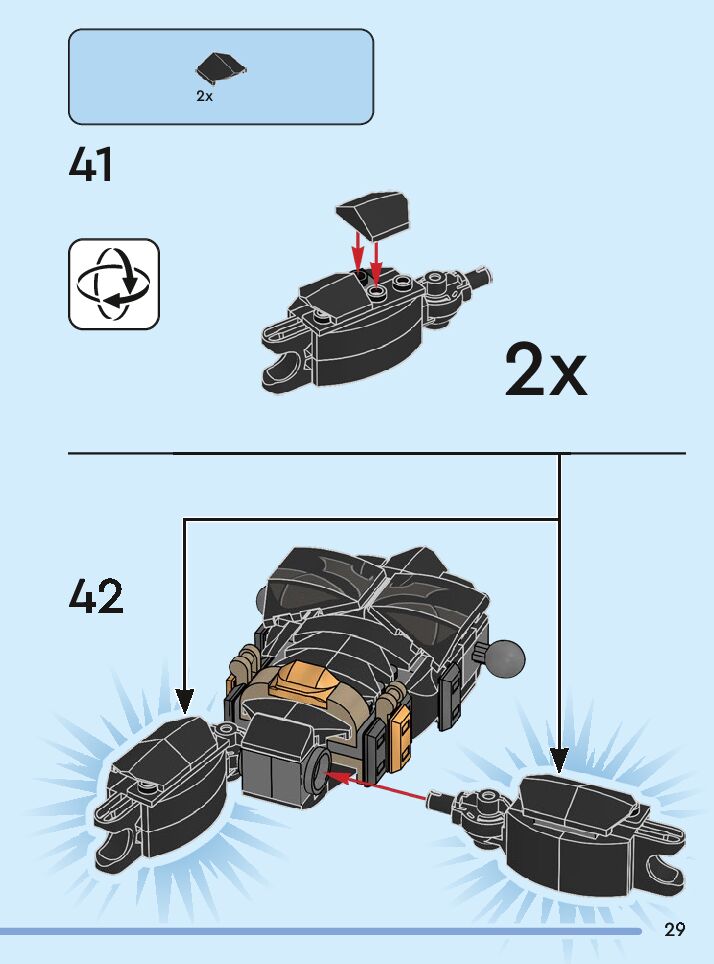 2x

41

2x

42

29