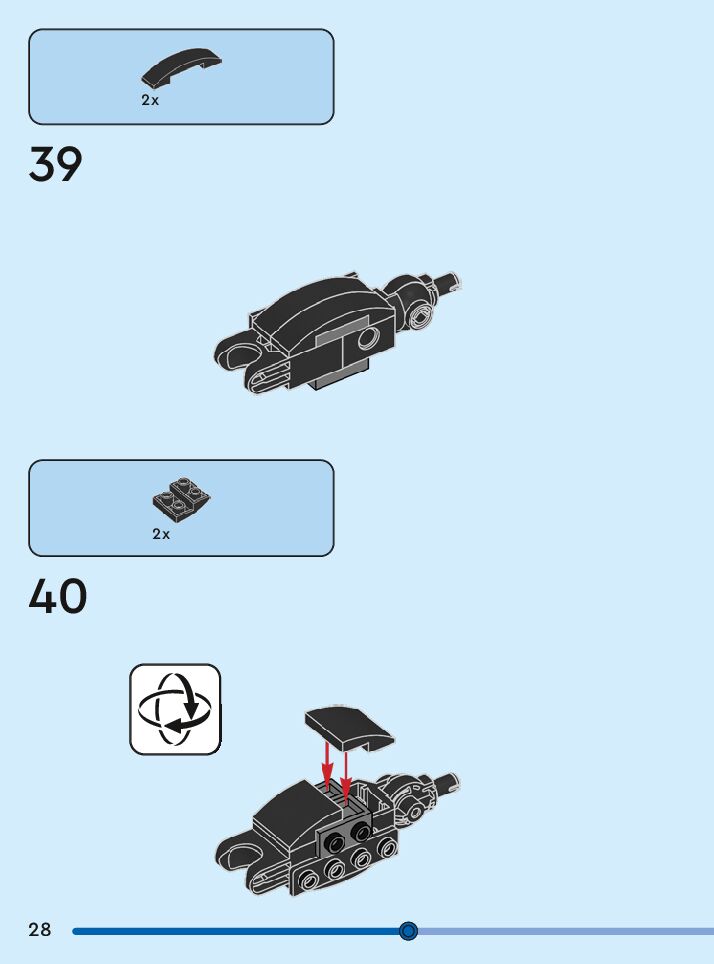 2x

39

2x

40

28