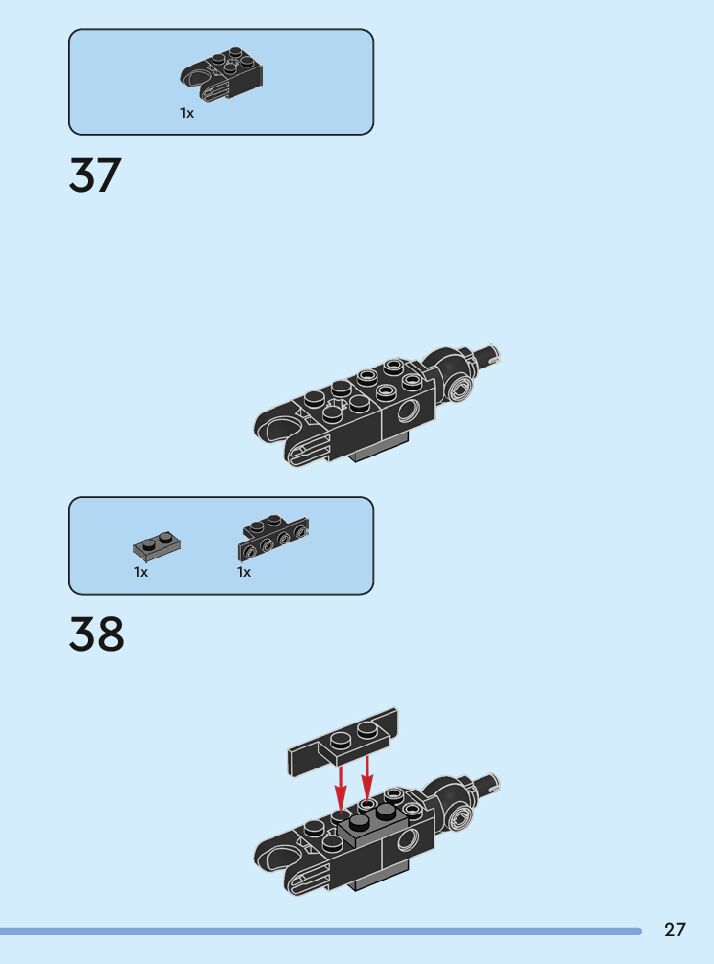 1x

37

1x

1x

38

27