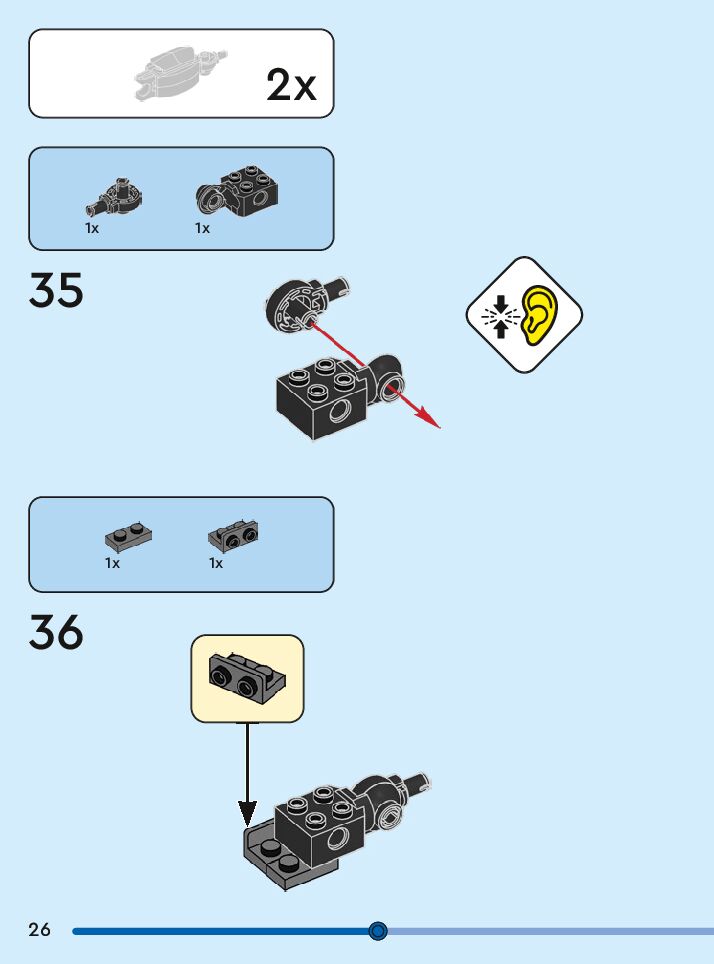 2x

1x 1x

35

1x 1x

36

26