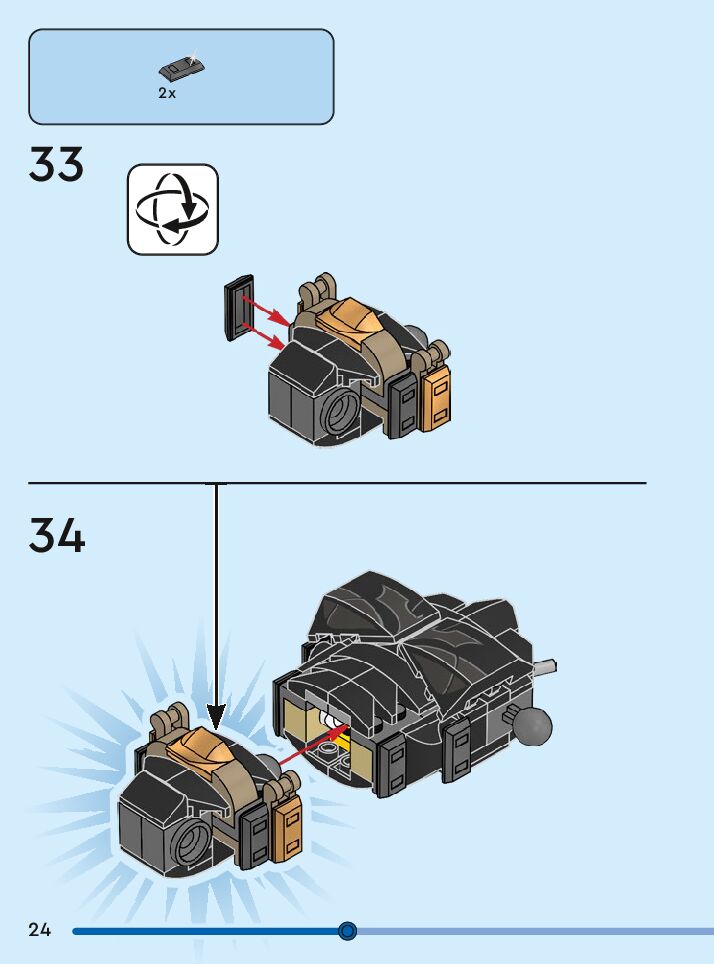 2x

33

34

24