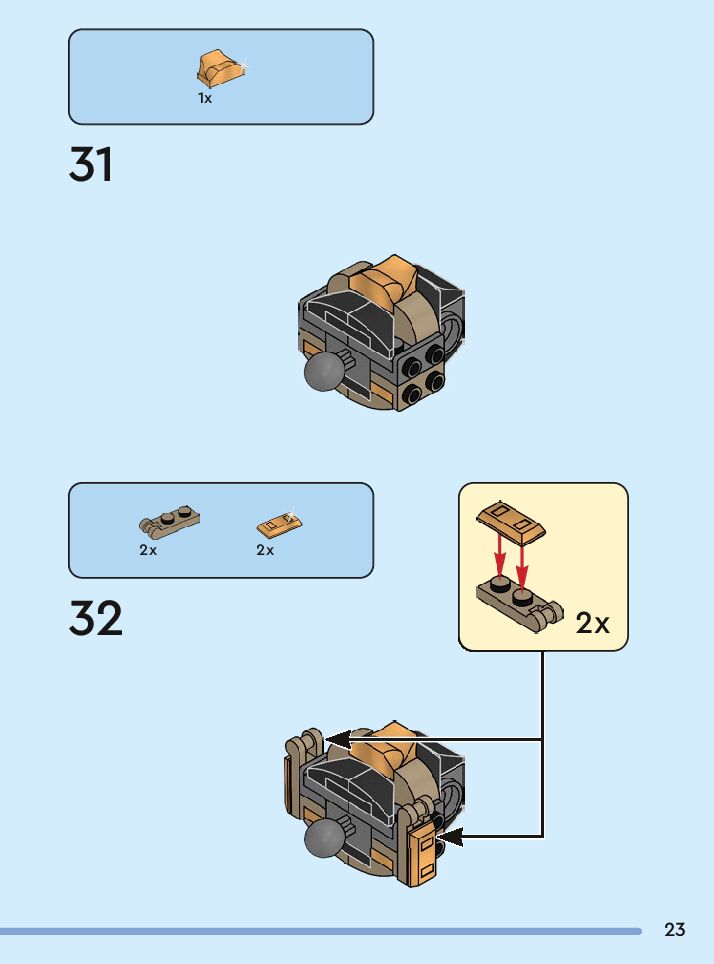 1x

31

2x

2x

32

2x

23